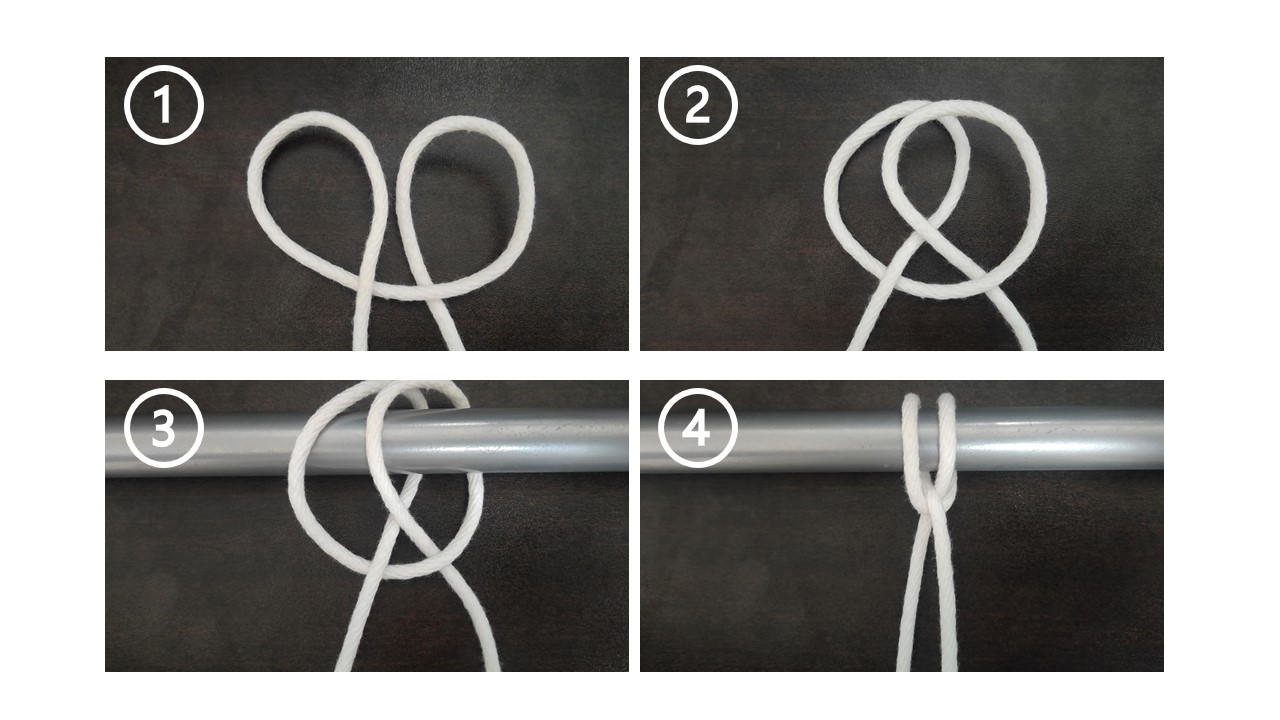 ①
②
③
④