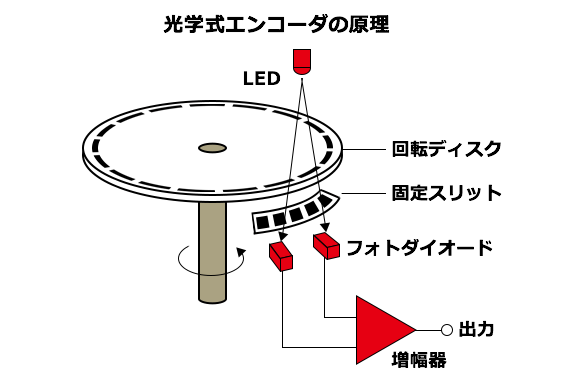 光学式エンコーダの原理

LED

回転ディスク

固定スリット

フォトダイオード

出力

増幅器