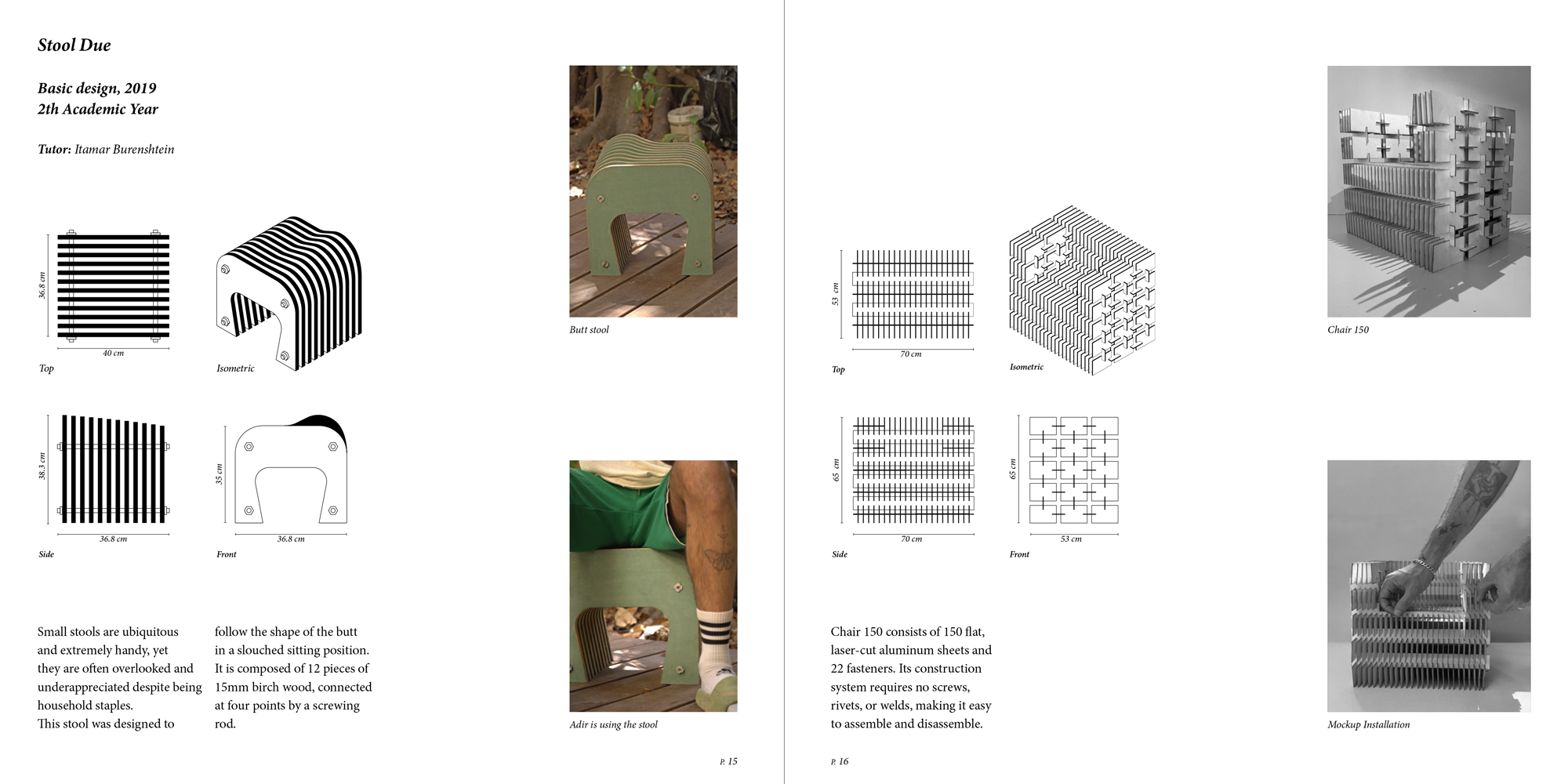 Stool Due

Basic design, 2019
2th Academic Year

Tutor: Itamar Burenshtein

36.8 cm

40 cm

Top

Isometric

38.3 cm

36.8 cm

Side

35 cm

36.8 cm

Front

Small stools are ubiquitous and extremely handy, yet they are often overlooked and underappreciated despite being household staples.
This stool was designed to follow the shape of the butt in a slouched sitting position. It is composed of 12 pieces of 15mm birch wood, connected at four points by a screwing rod.

Butt stool

Adir is using the stool

P. 15

53 cm

70 cm

Top

Isometric

65 cm

70 cm

Side

65 cm

53 cm

Front

Chair 150 consists of 150 flat, laser-cut aluminum sheets and 22 fasteners. Its construction system requires no screws, rivets, or welds, making it easy to assemble and disassemble.

Chair 150

Mockup Installation

P. 16