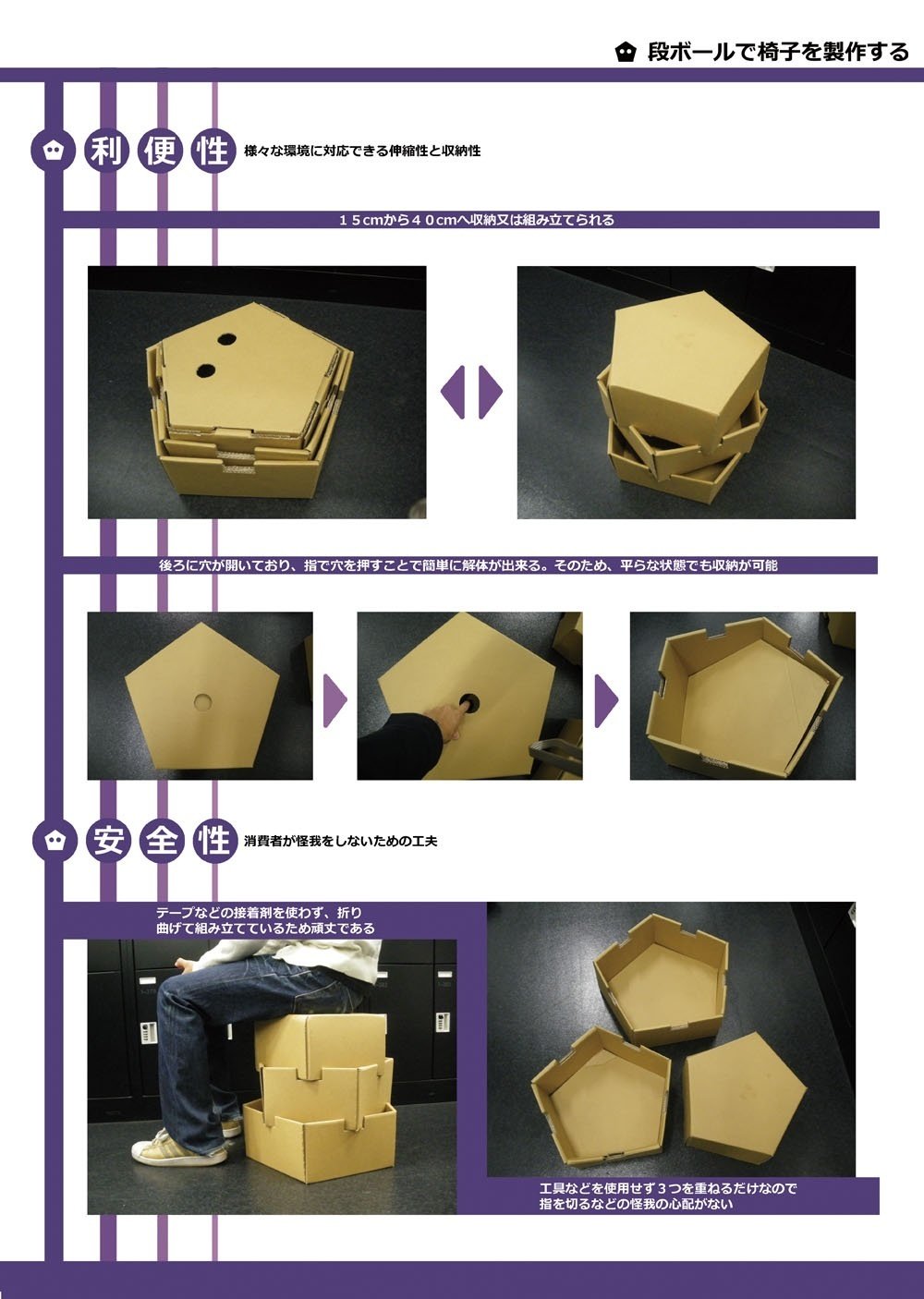 段ボールで椅子を製作する

利便性 様々な環境に対応できる伸縮性と収納性

１５cmから４０cmへ収納又は組み立てられる

後ろに穴が開いており、指で穴を押すことで簡単に解体が出来る。そのため、平らな状態でも収納が可能

安全性 消費者が怪我をしないための工夫

テープなどの接着剤を使わず、折り曲げて組み立てているため頑丈である

工具などを使用せず３つを重ねるだけなので指を切るなどの怪我の心配がない