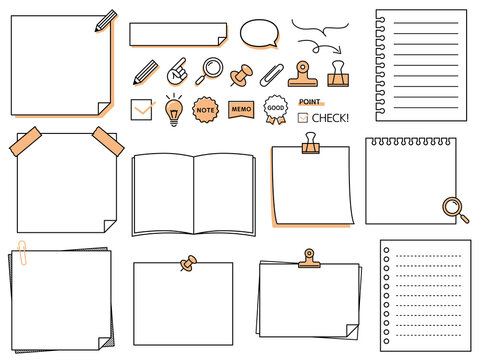 NOTE MEMO GOOD POINT CHECK!