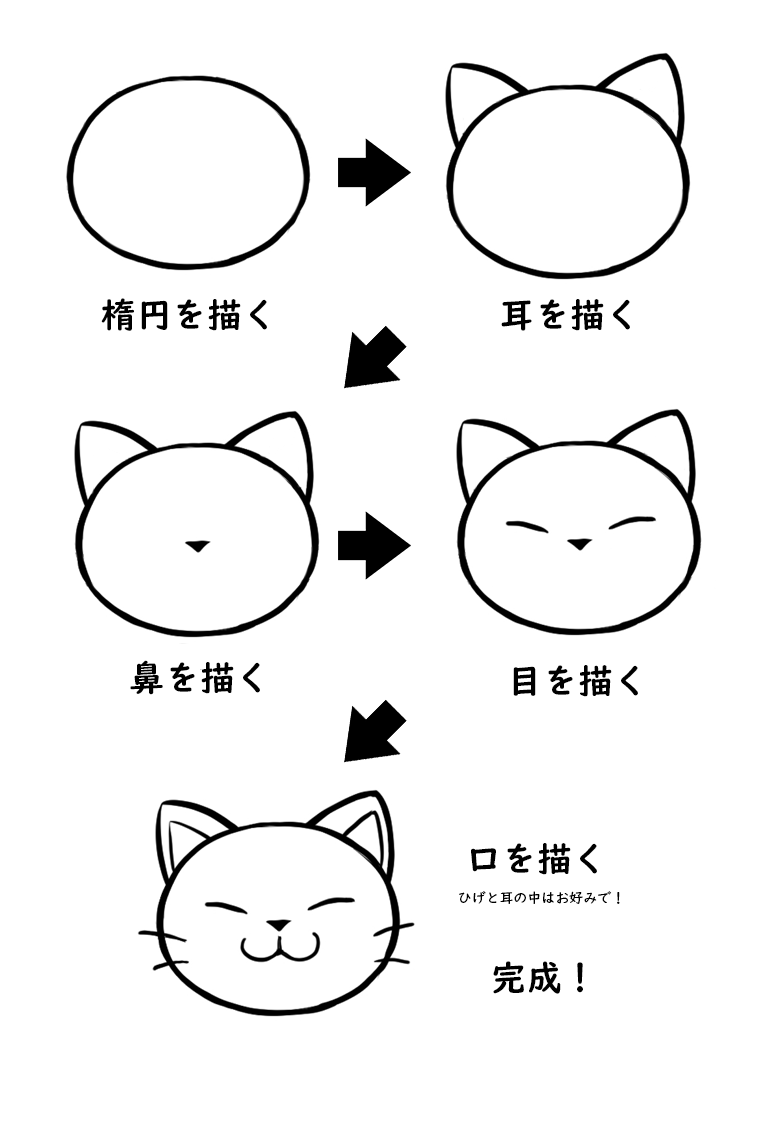 楕円を描く

耳を描く

鼻を描く

目を描く

口を描く

ひげと耳の中はお好みで！

完成！