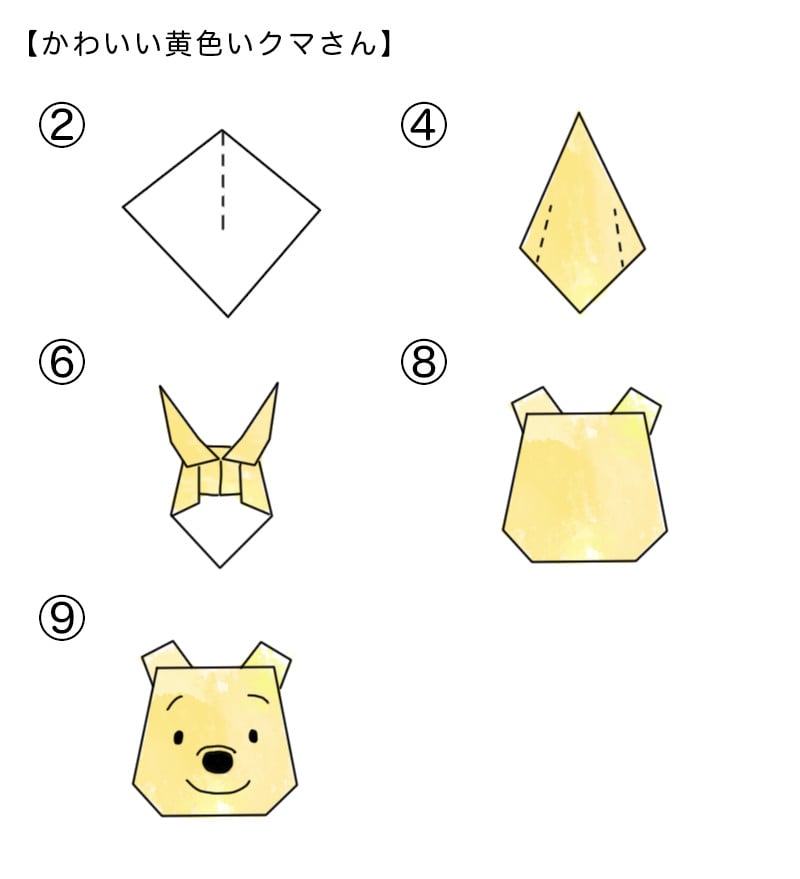 【かわいい黄色いクマさん】

②

④

⑥

⑧

⑨