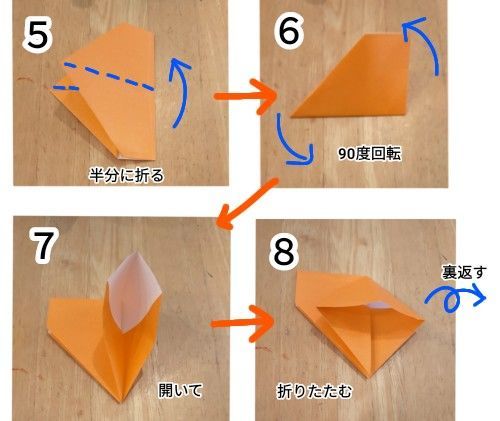 5

半分に折る

6

90度回転

7

開いて

8

裏返す

折りたたむ