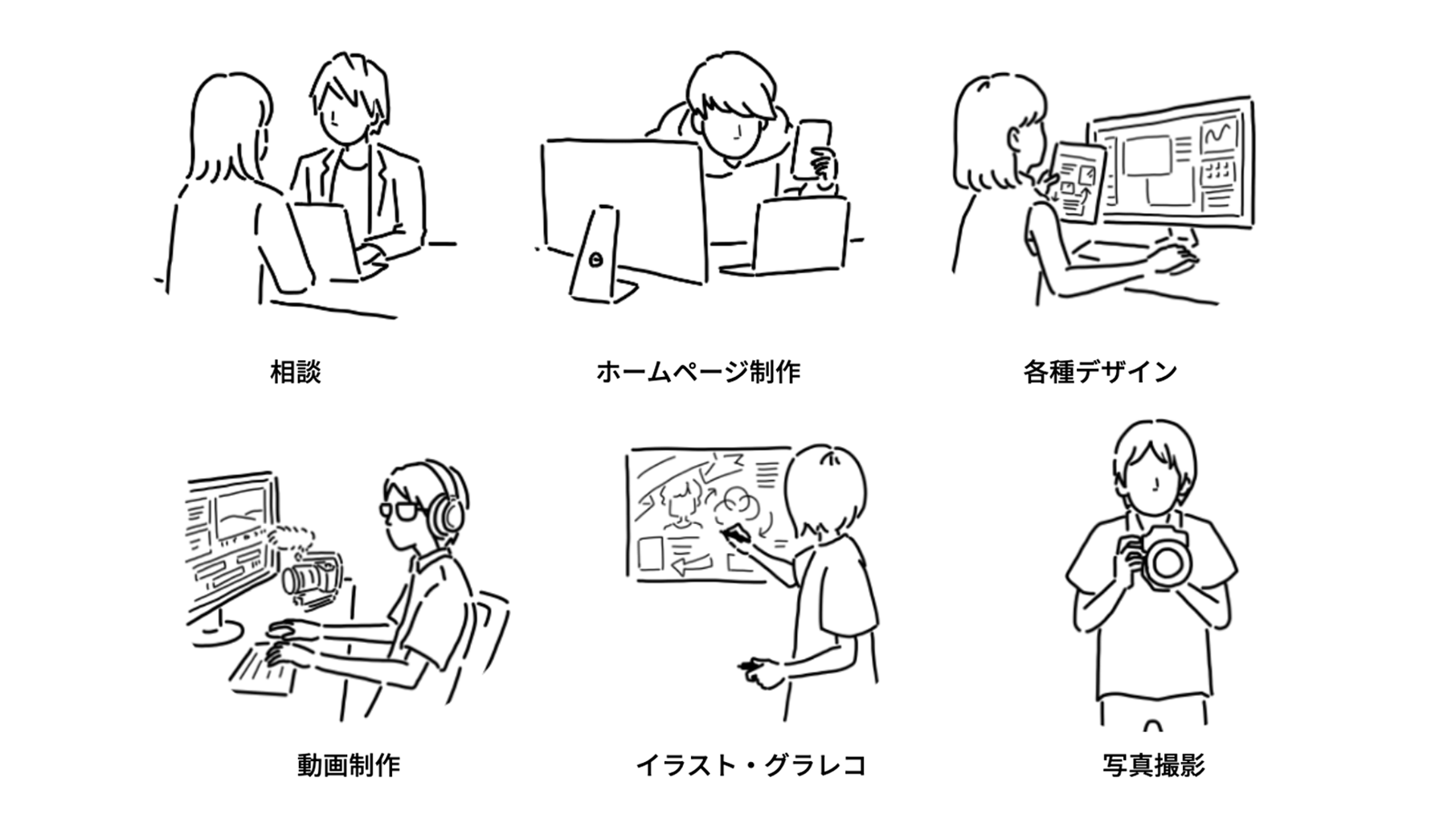 相談

ホームページ制作

各種デザイン

動画制作

イラスト・グラレコ

写真撮影