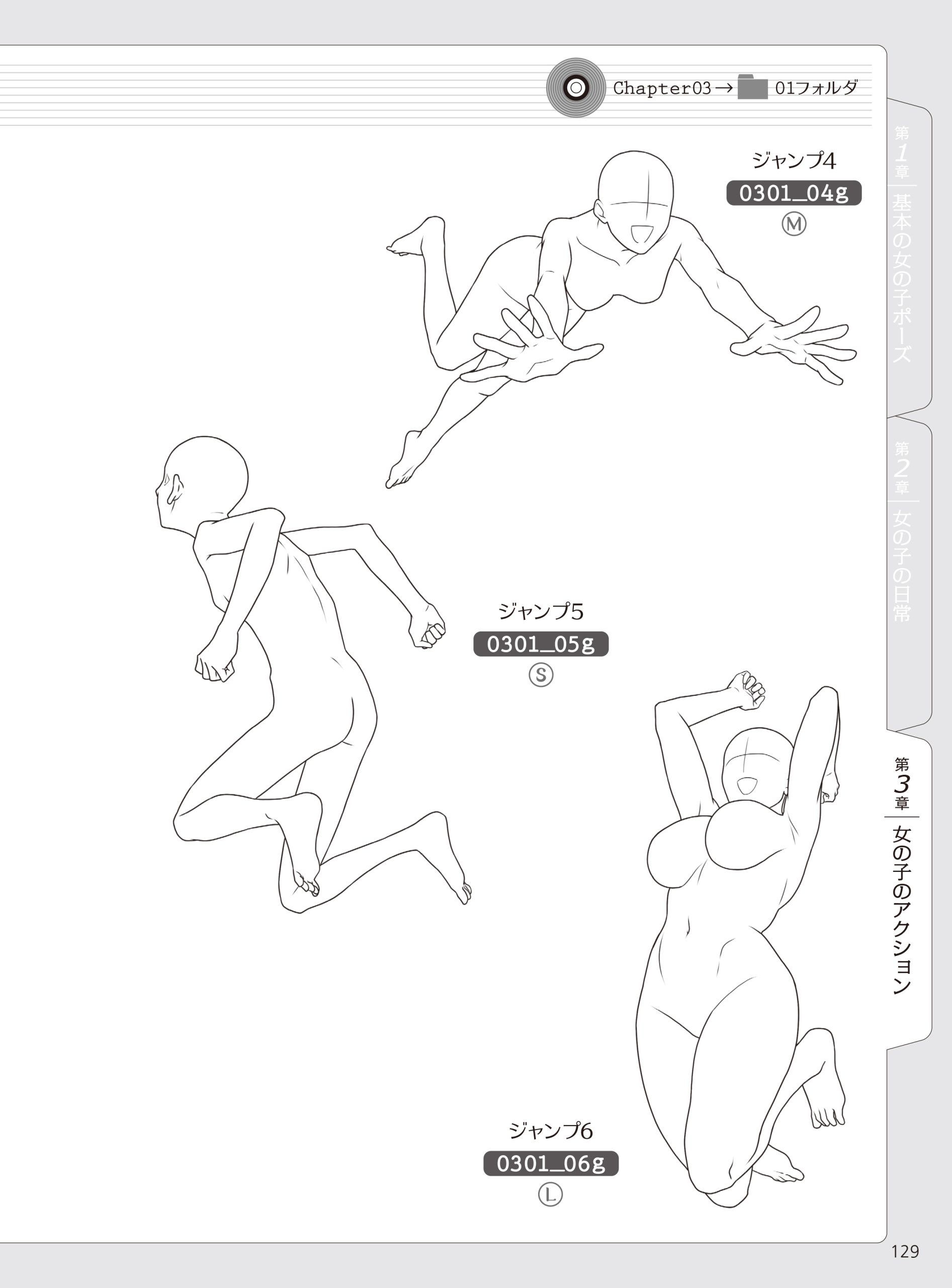 Chapter03 → 01フォルダ

ジャンプ4
0301_04g
Ⓜ

ジャンプ5
0301_05g
Ⓢ

ジャンプ6
0301_06g
Ⓛ

第1章 基本の女の子ポーズ

第2章 女の子の日常

第3章 女の子のアクション

129