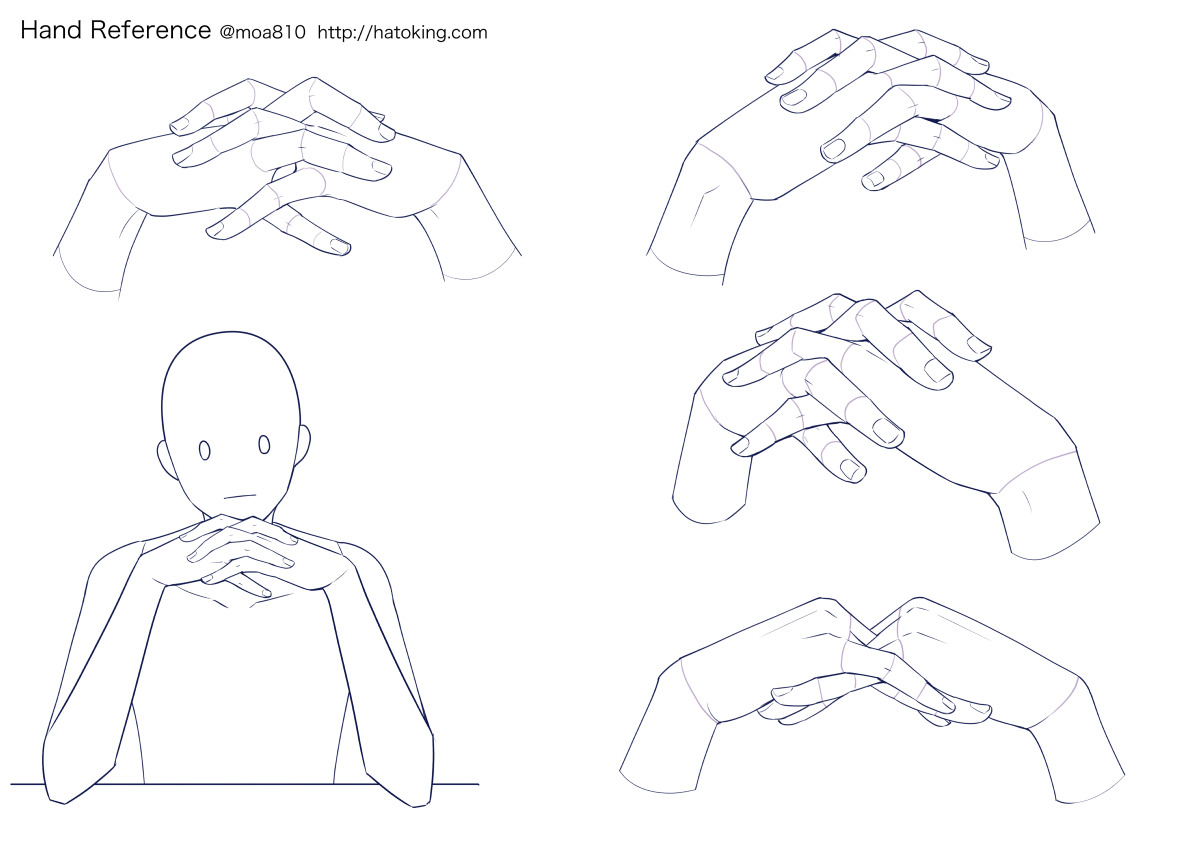 Hand Reference @moa810 http://hatoking.com