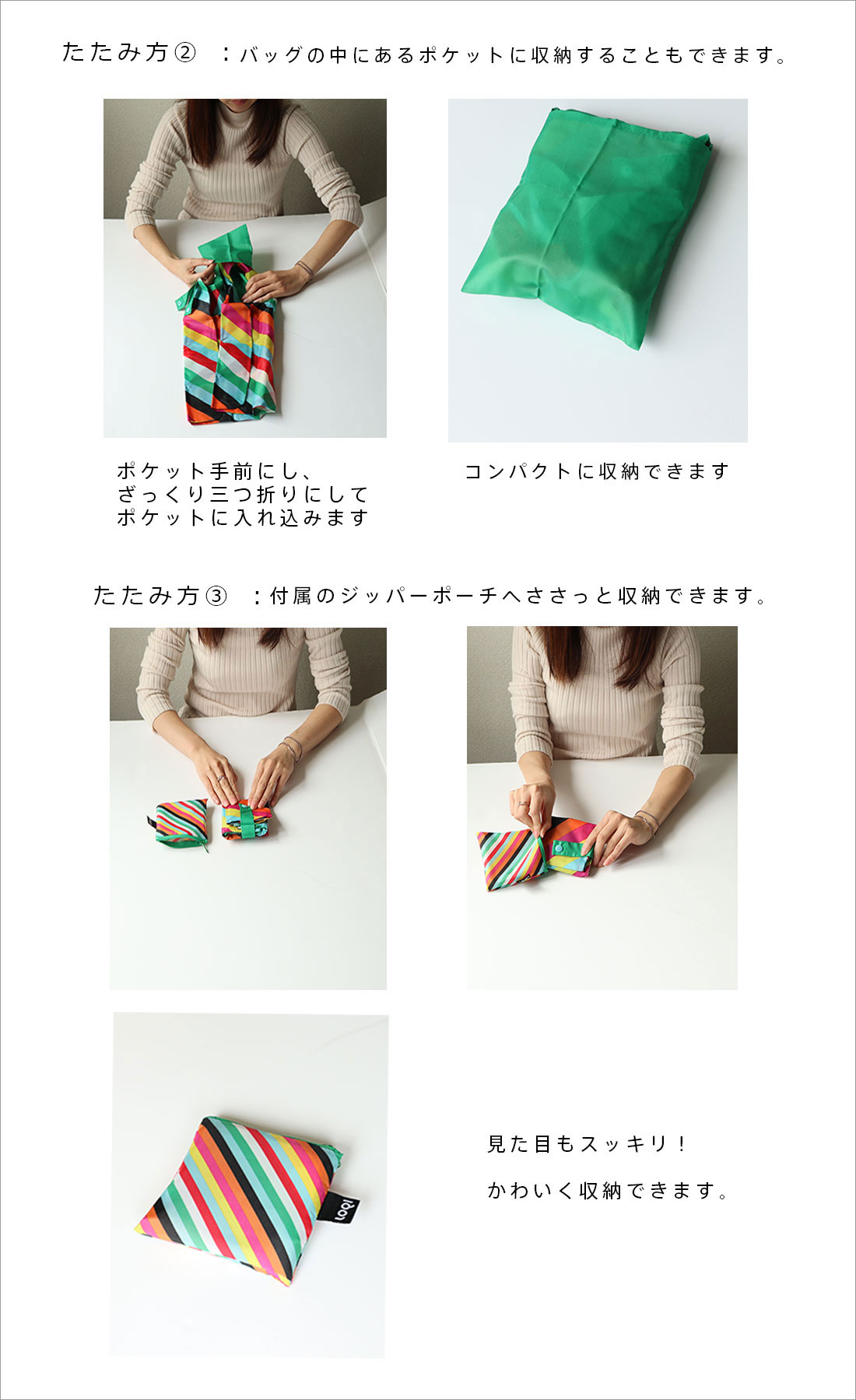 たたみ方② ：バッグの中にあるポケットに収納することもできます。

ポケット手前にし、
ざっくり三つ折りにして
ポケットに入れ込みます

コンパクトに収納できます

たたみ方③ ：付属のジッパーポーチへささっと収納できます。

LOQI

見た目もスッキリ！

かわいく収納できます。