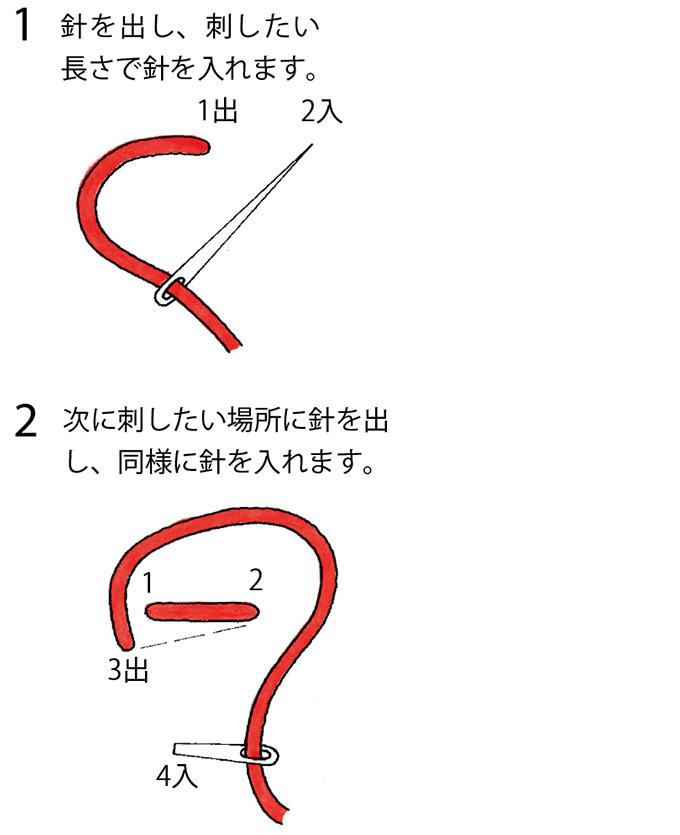 1 針を出し、刺したい長さで針を入れます。

1出 2入

2 次に刺したい場所に針を出し、同様に針を入れます。

1 2

3出

4入