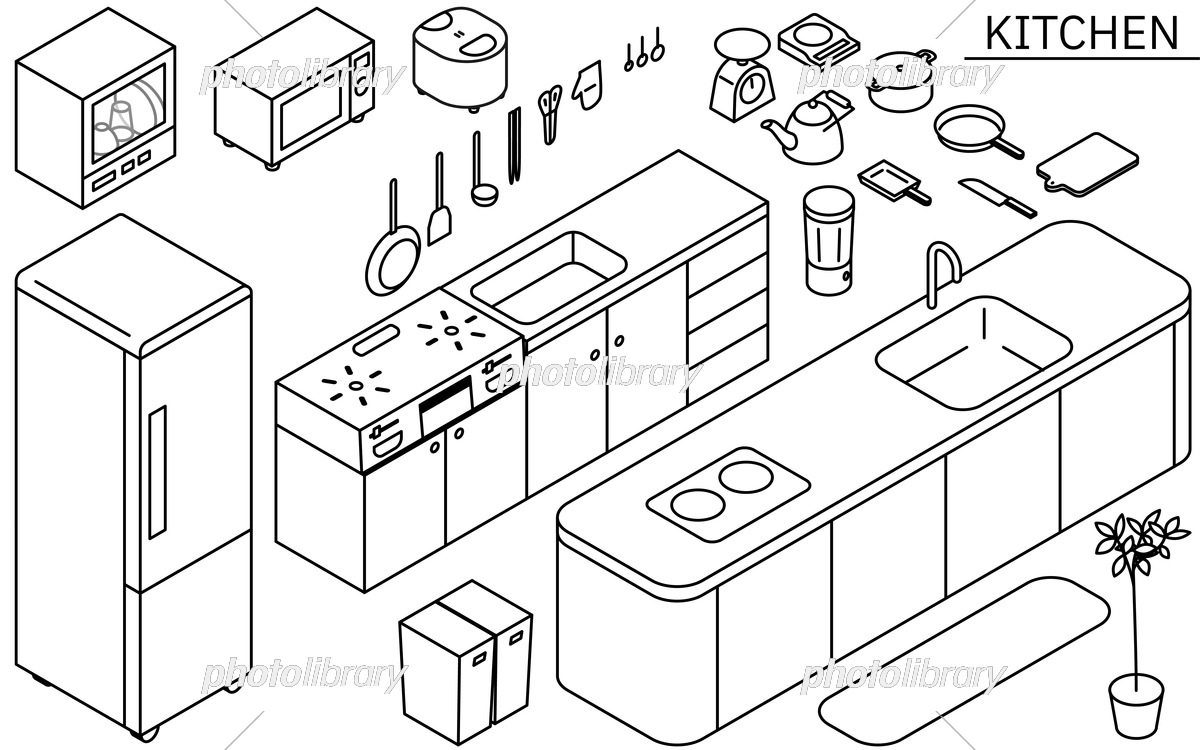 KITCHEN

photolibrary

photolibrary

photolibrary

photolibrary

photolibrary