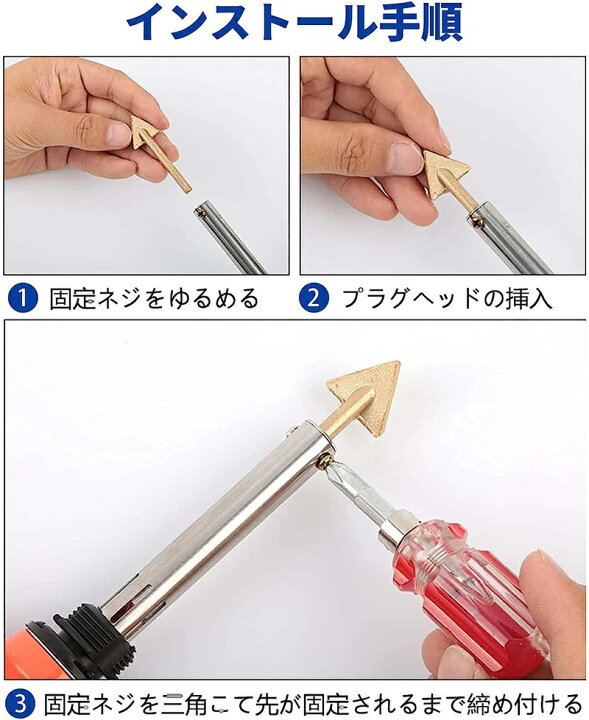 インストール手順

1 固定ネジをゆるめる

2 プラグヘッドの挿入

3 固定ネジを三角こて先が固定されるまで締め付ける