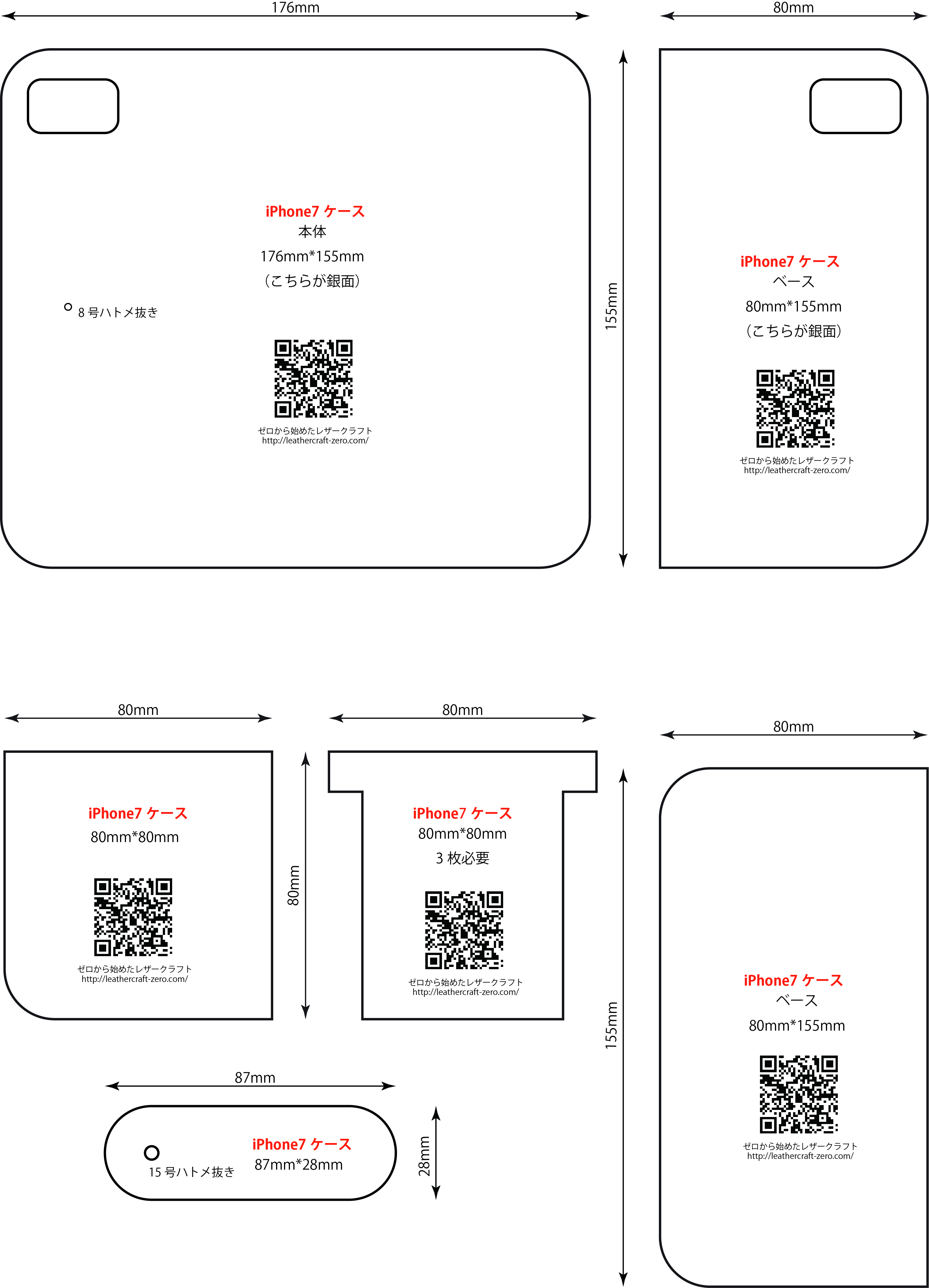 176mm

80mm

iPhone7 ケース
本体
176mm*155mm
(こちらが銀面)

8 号ハトメ抜き

ゼロから始めたレザークラフト
http://leathercraft-zero.com/

155mm

iPhone7 ケース
ベース
80mm*155mm
(こちらが銀面)

ゼロから始めたレザークラフト
http://leathercraft-zero.com/

80mm

80mm

80mm

iPhone7 ケース
80mm*80mm

ゼロから始めたレザークラフト
http://leathercraft-zero.com/

80mm

iPhone7 ケース
80mm*80mm
3 枚必要

ゼロから始めたレザークラフト
http://leathercraft-zero.com/

155mm

iPhone7 ケース
ベース
80mm*155mm

ゼロから始めたレザークラフト
http://leathercraft-zero.com/

87mm

15 号ハトメ抜き

iPhone7 ケース
87mm*28mm

28mm