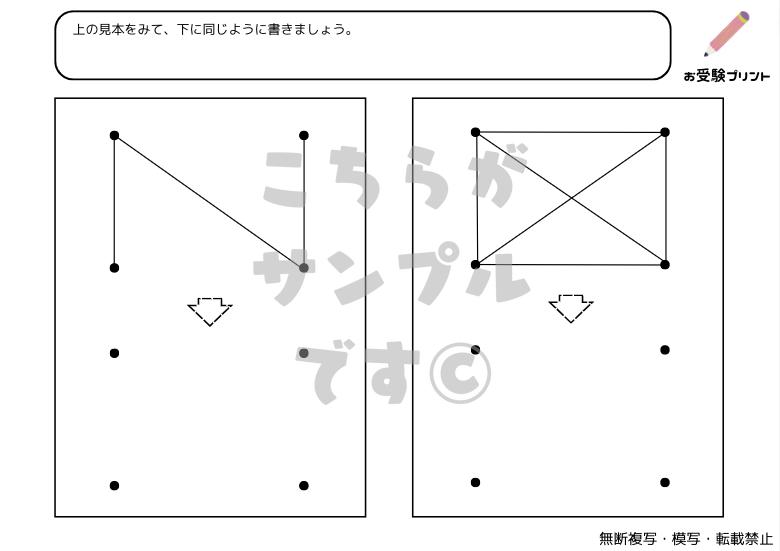 上の見本をみて、下に同じように書きましょう。

お受験プリント

こちらがサンプルです©

無断複写・模写・転載禁止