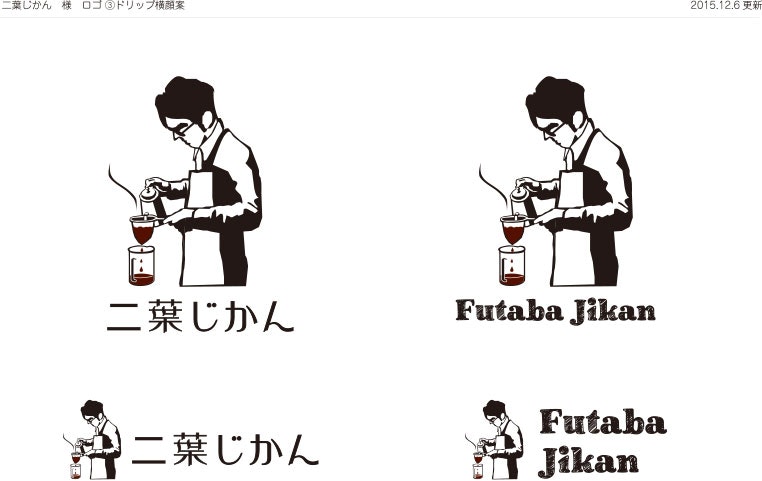 二葉じかん　様　ロゴ ③ドリップ横顔案

2015.12.6 更新

二葉じかん

Futaba Jikan

二葉じかん

Futaba Jikan