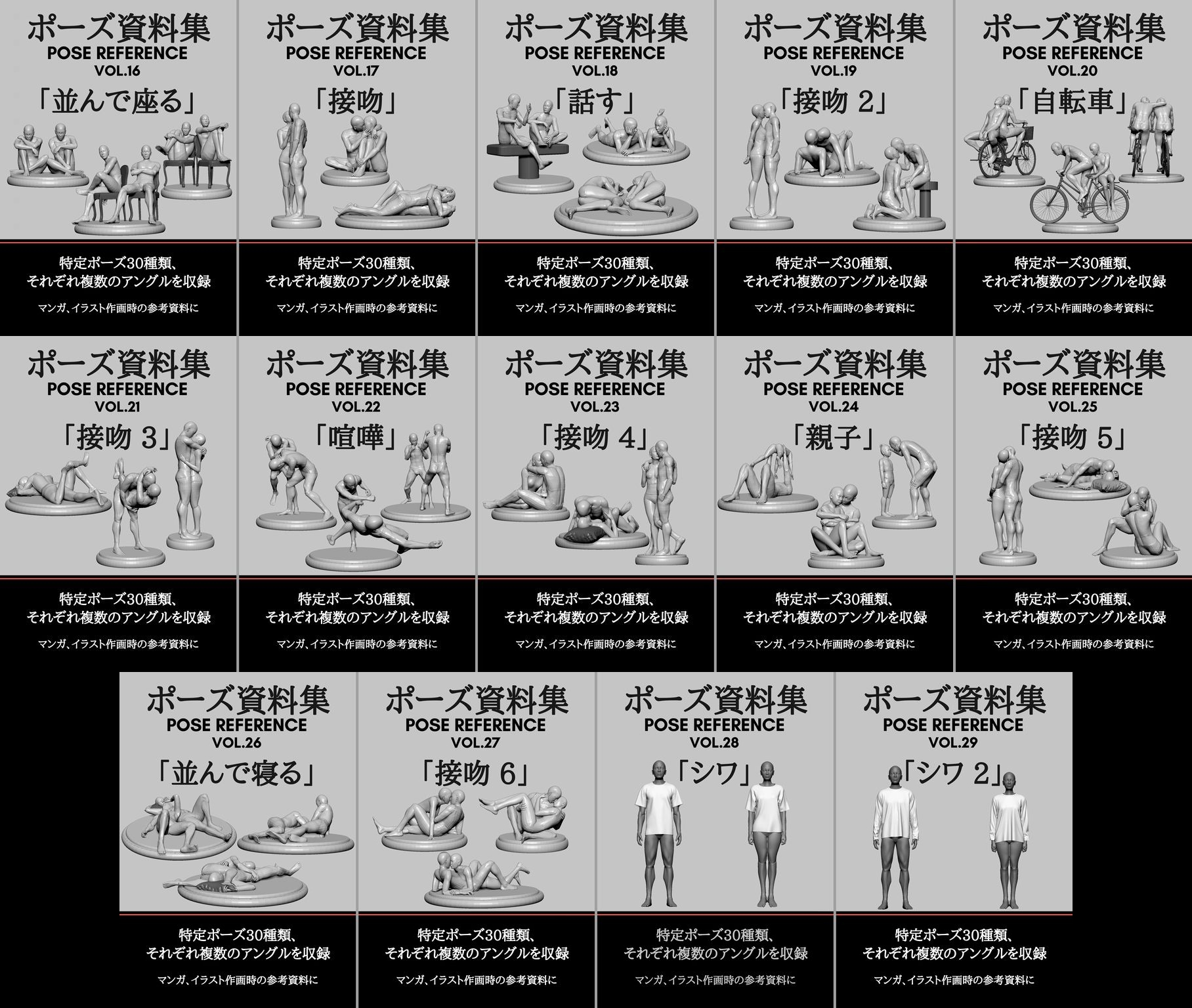 ポーズ資料集
POSE REFERENCE
VOL.16
「並んで座る」
特定ポーズ30種類、
それぞれ複数のアングルを収録
マンガ、イラスト作画時の参考資料に

ポーズ資料集
POSE REFERENCE
VOL.17
「接吻」
特定ポーズ30種類、
それぞれ複数のアングルを収録
マンガ、イラスト作画時の参考資料に

ポーズ資料集
POSE REFERENCE
VOL.18
「話す」
特定ポーズ30種類、
それぞれ複数のアングルを収録
マンガ、イラスト作画時の参考資料に

ポーズ資料集
POSE REFERENCE
VOL.19
「接吻 2」
特定ポーズ30種類、
それぞれ複数のアングルを収録
マンガ、イラスト作画時の参考資料に

ポーズ資料集
POSE REFERENCE
VOL.20
「自転車」
特定ポーズ30種類、
それぞれ複数のアングルを収録
マンガ、イラスト作画時の参考資料に

ポーズ資料集
POSE REFERENCE
VOL.21
「接吻 3」
特定ポーズ30種類、
それぞれ複数のアングルを収録
マンガ、イラスト作画時の参考資料に

ポーズ資料集
POSE REFERENCE
VOL.22
「喧嘩」
特定ポーズ30種類、
それぞれ複数のアングルを収録
マンガ、イラスト作画時の参考資料に

ポーズ資料集
POSE REFERENCE
VOL.23
「接吻 4」
特定ポーズ30種類、
それぞれ複数のアングルを収録
マンガ、イラスト作画時の参考資料に

ポーズ資料集
POSE REFERENCE
VOL.24
「親子」
特定ポーズ30種類、
それぞれ複数のアングルを収録
マンガ、イラスト作画時の参考資料に

ポーズ資料集
POSE REFERENCE
VOL.25
「接吻 5」
特定ポーズ30種類、
それぞれ複数のアングルを収録
マンガ、イラスト作画時の参考資料に

ポーズ資料集
POSE REFERENCE
VOL.26
「並んで寝る」
特定ポーズ30種類、
それぞれ複数のアングルを収録
マンガ、イラスト作画時の参考資料に

ポーズ資料集
POSE REFERENCE
VOL.27
「接吻 6」
特定ポーズ30種類、
それぞれ複数のアングルを収録
マンガ、イラスト作画時の参考資料に

ポーズ資料集
POSE REFERENCE
VOL.28
「シワ」
特定ポーズ30種類、
それぞれ複数のアングルを収録
マンガ、イラスト作画時の参考資料に

ポーズ資料集
POSE REFERENCE
VOL.29
「シワ 2」
特定ポーズ30種類、
それぞれ複数のアングルを収録
マンガ、イラスト作画時の参考資料に