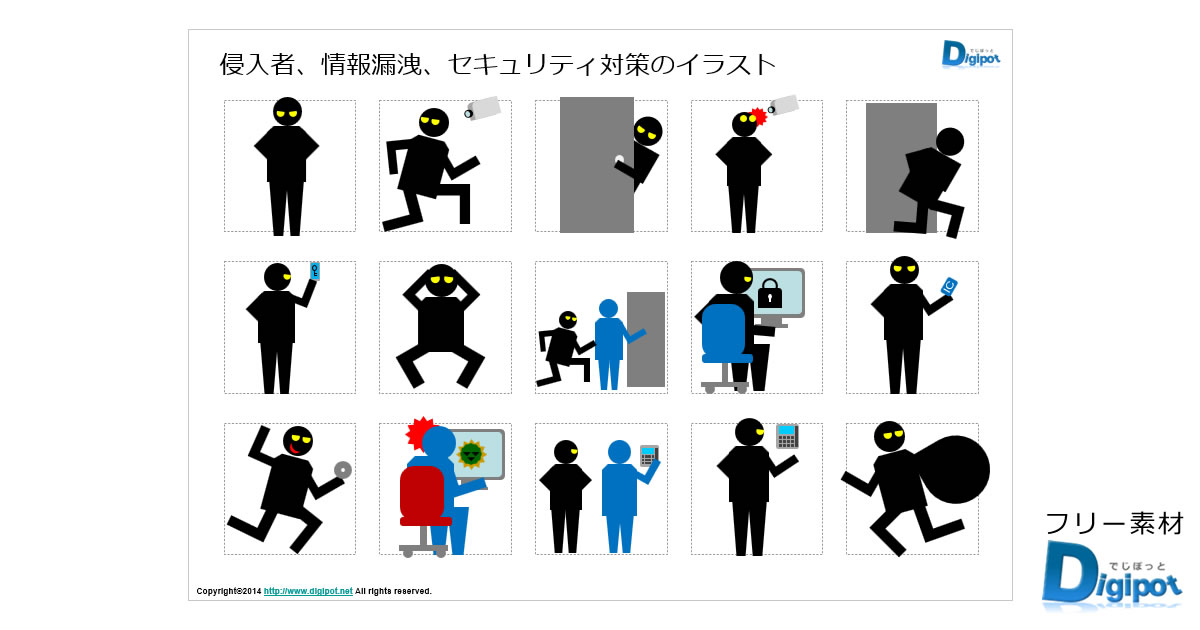 侵入者、情報漏洩、セキュリティ対策のイラスト

でじぽっと
Digipot

Copyright©2014 http://www.digipot.net All rights reserved.

フリー素材
でじぽっと
Digipot