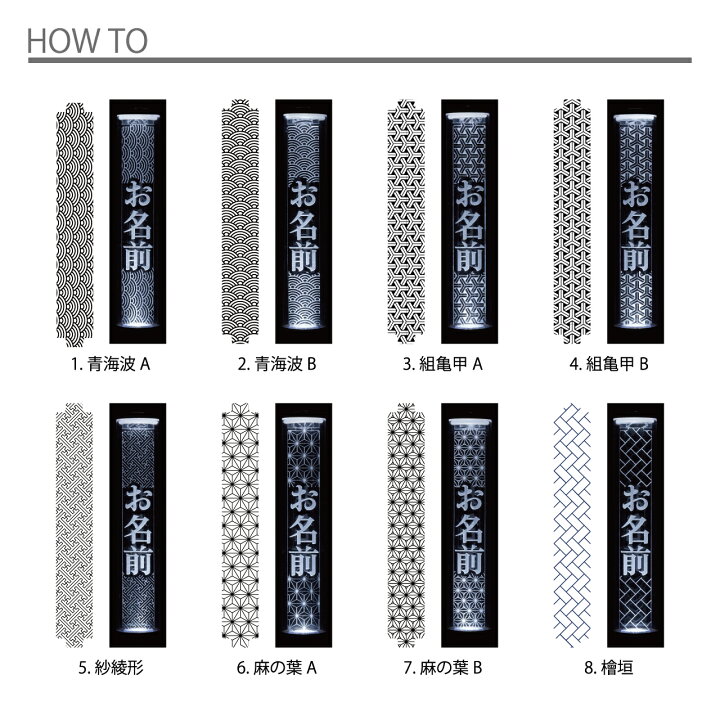 HOW TO

お名前

1. 青海波 A

お名前

2. 青海波 B

お名前

3. 組亀甲 A

お名前

4. 組亀甲 B

お名前

5. 紗綾形

お名前

6. 麻の葉 A

お名前

7. 麻の葉 B

お名前

8. 檜垣