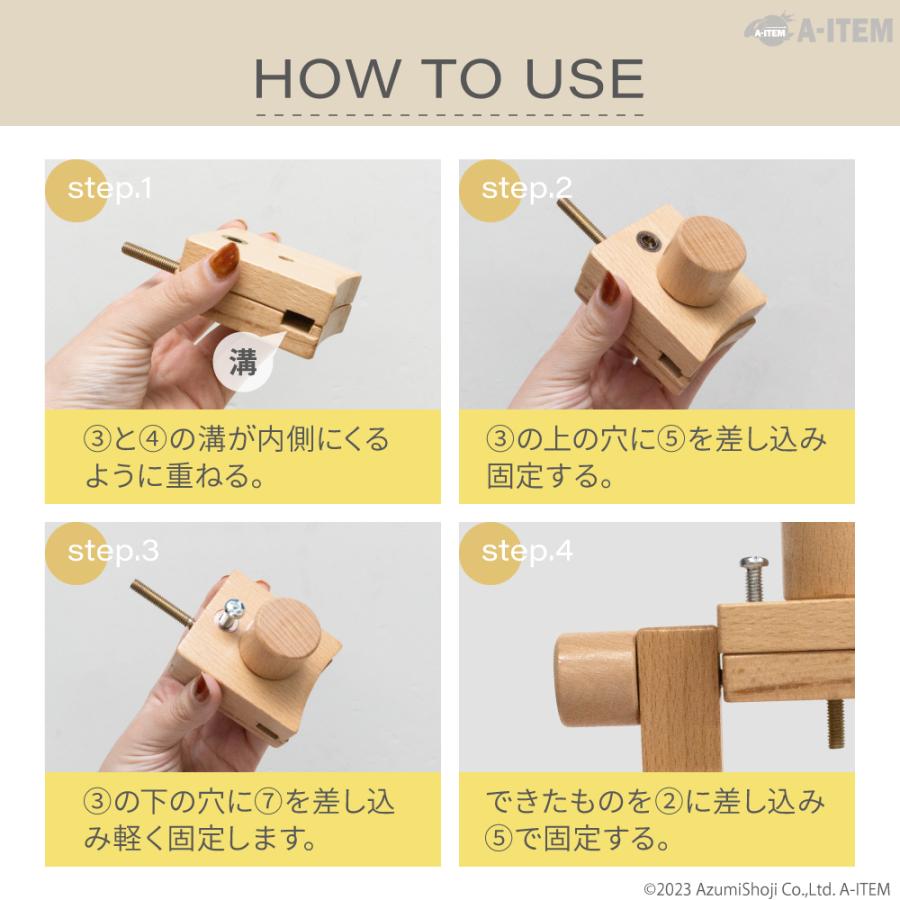 A-ITEM A-ITEM

HOW TO USE

step.1

溝

③と④の溝が内側にくるように重ねる。

step.2

③の上の穴に⑤を差し込み固定する。

step.3

③の下の穴に⑦を差し込み軽く固定します。

step.4

できたものを②に差し込み⑤で固定する。

©2023 AzumiShoji Co.,Ltd. A-ITEM