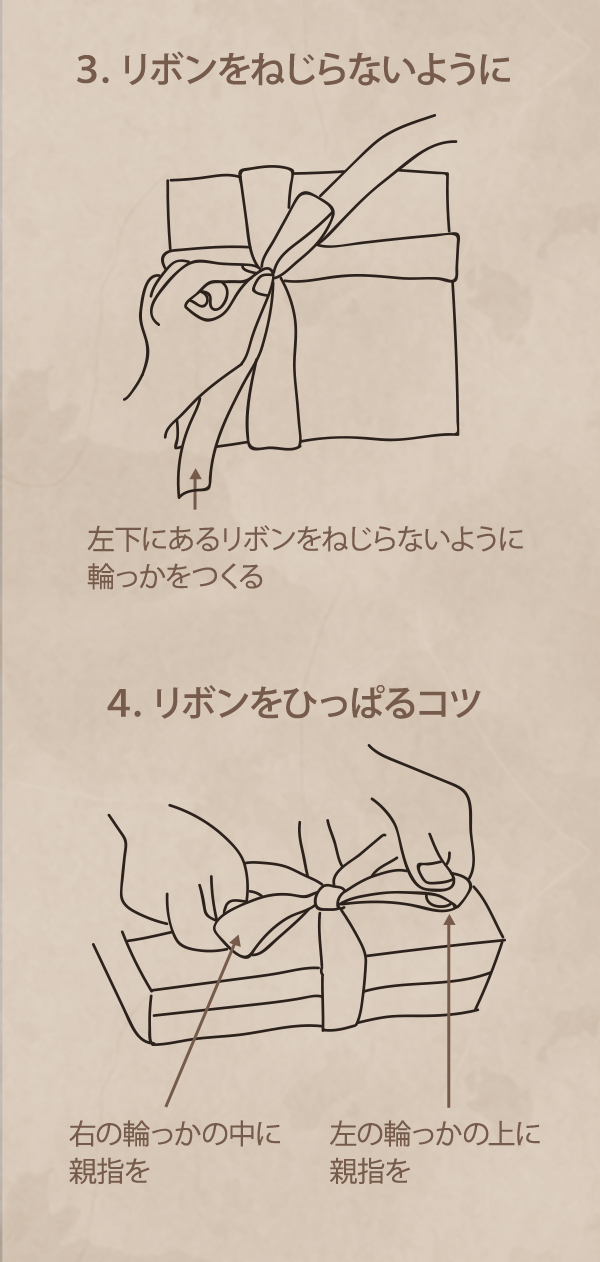 3. リボンをねじらないように

左下にあるリボンをねじらないように輪っかをつくる

4. リボンをひっぱるコツ

右の輪っかの中に親指を

左の輪っかの上に親指を