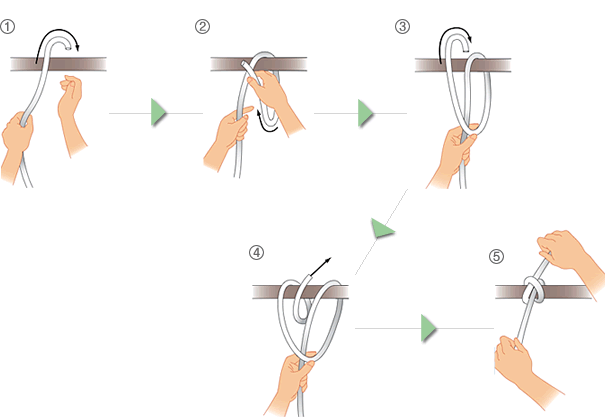 ①

②

③

④

⑤