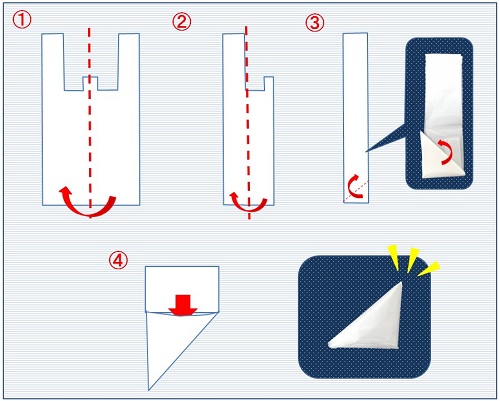 ①
②
③
④