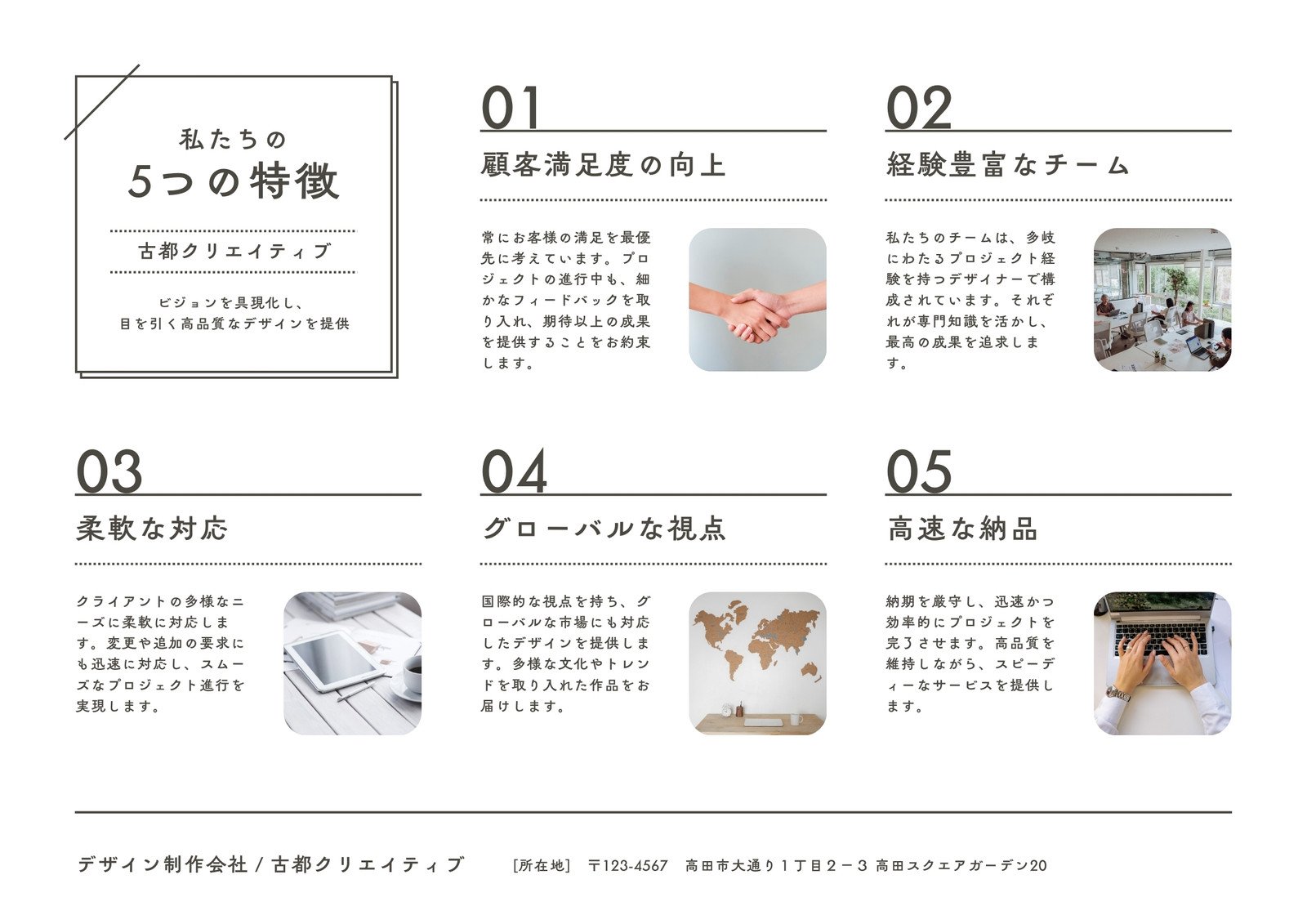 私たちの
5つの特徴

古都クリエイティブ

ビジョンを具現化し、
目を引く高品質なデザインを提供

01

顧客満足度の向上

常にお客様の満足を最優先に考えています。プロジェクトの進行中も、細かなフィードバックを取り入れ、期待以上の成果を提供することをお約束します。

02

経験豊富なチーム

私たちのチームは、多岐にわたるプロジェクト経験を持つデザイナーで構成されています。それぞれが専門知識を活かし、最高の成果を追求します。

03

柔軟な対応

クライアントの多様なニーズに柔軟に対応します。変更や追加の要求にも迅速に対応し、スムーズなプロジェクト進行を実現します。

04

グローバルな視点

国際的な視点を持ち、グローバルな市場にも対応したデザインを提供します。多様な文化やトレンドを取り入れた作品をお届けします。

05

高速な納品

納期を厳守し、迅速かつ効率的にプロジェクトを完了させます。高品質を維持しながら、スピーディーなサービスを提供します。

デザイン制作会社 / 古都クリエイティブ

[所在地] 〒123-4567 高田市大通り1丁目2－3 高田スクエアガーデン20