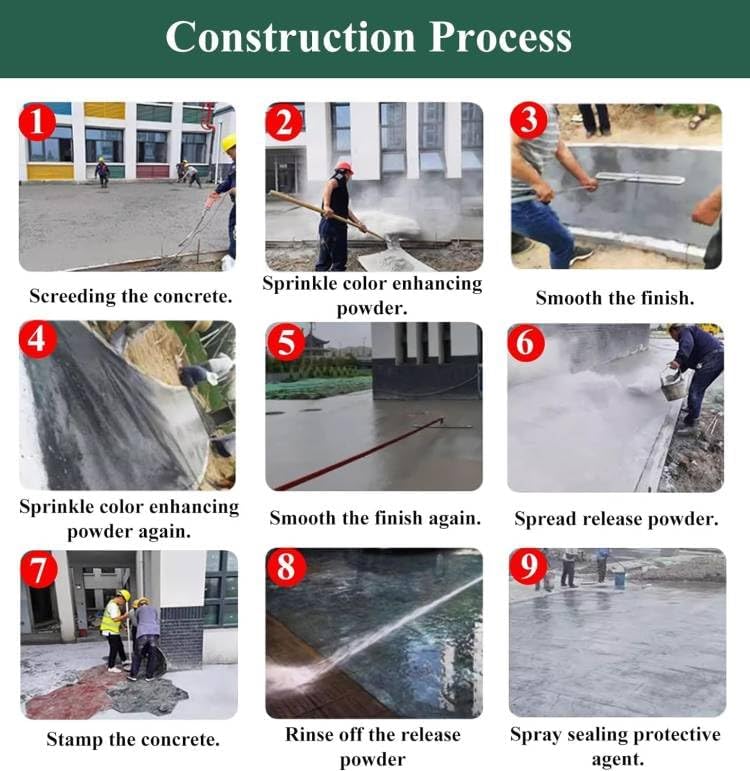 Construction Process

1
Screeding the concrete.

2
Sprinkle color enhancing powder.

3
Smooth the finish.

4
Sprinkle color enhancing powder again.

5
Smooth the finish again.

6
Spread release powder.

7
Stamp the concrete.

8
Rinse off the release powder

9
Spray sealing protective agent.