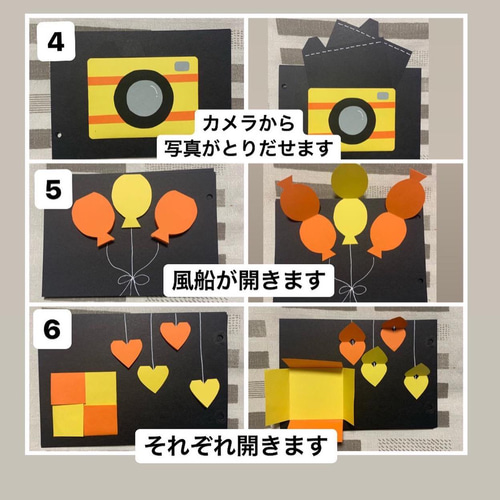 4

カメラから
写真がとりだせます

5

風船が開きます

6

それぞれ開きます