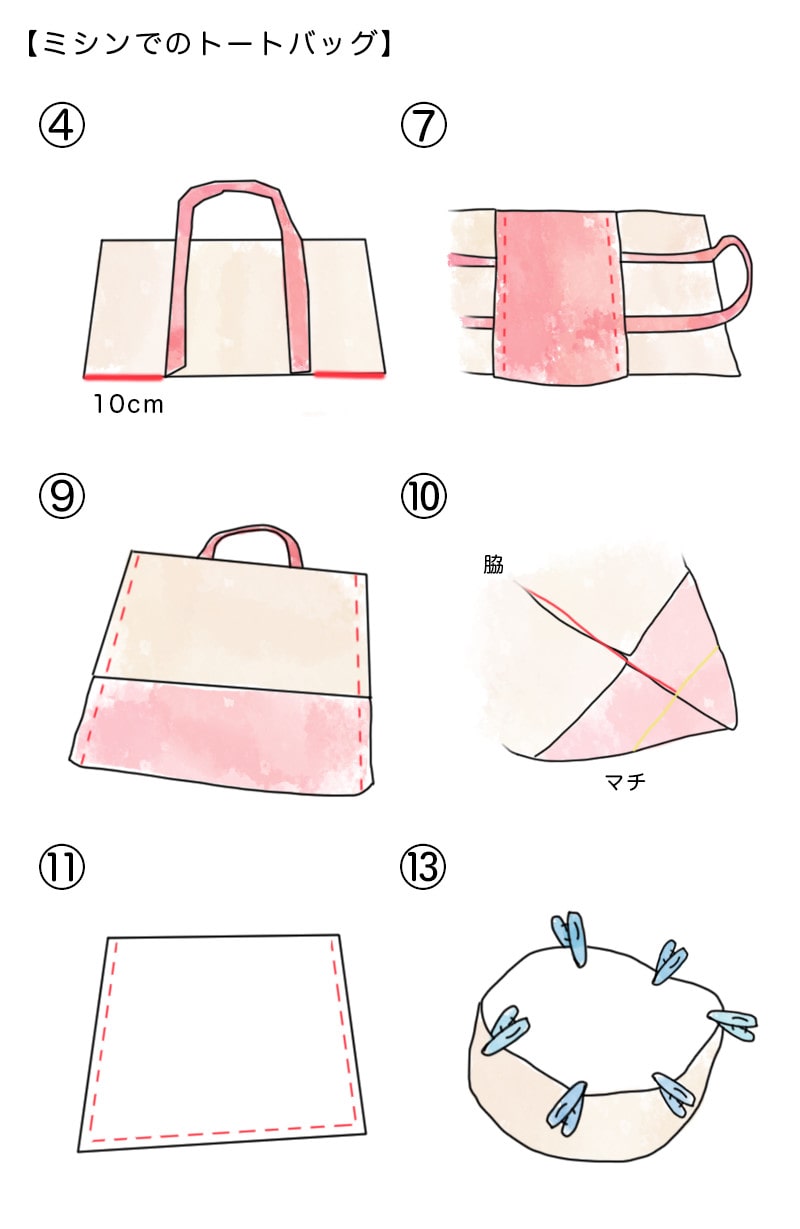 【ミシンでのトートバッグ】

④

10cm

⑦

⑨

⑩

脇

マチ

⑪

⑬