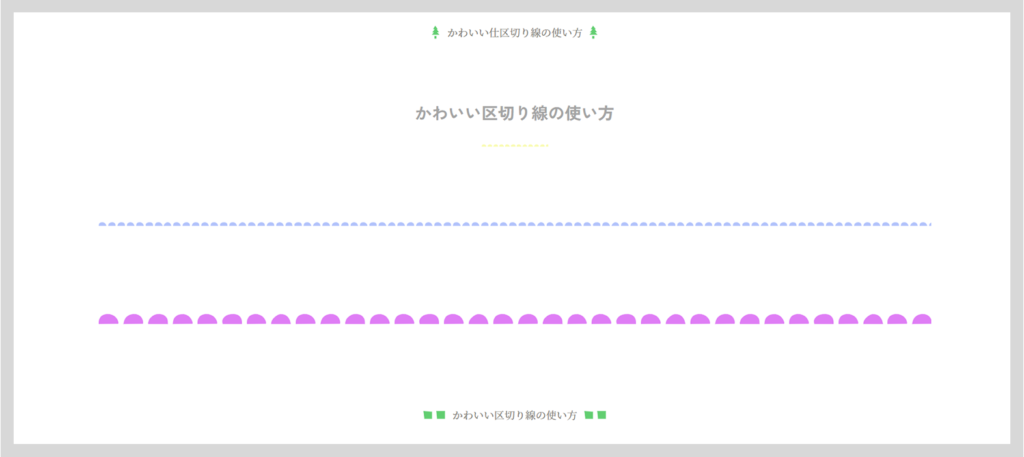 かわいい仕区切り線の使い方

かわいい区切り線の使い方

かわいい区切り線の使い方