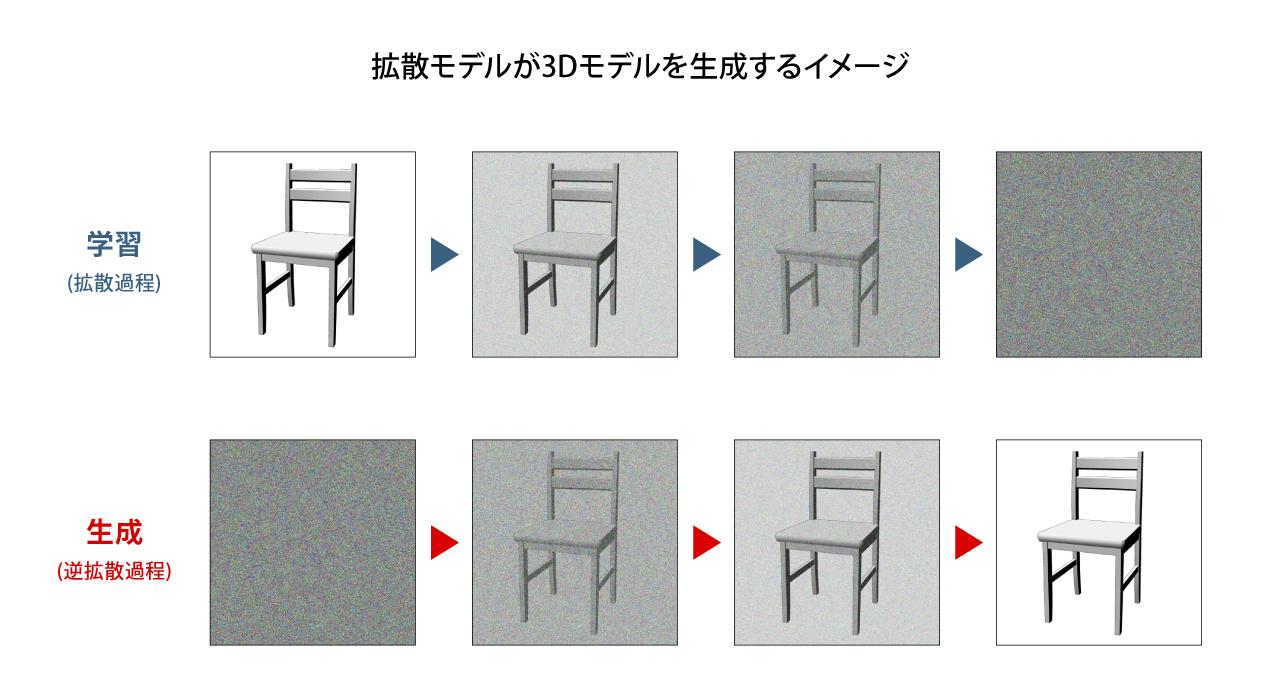 拡散モデルが3Dモデルを生成するイメージ

学習
(拡散過程)

生成
(逆拡散過程)