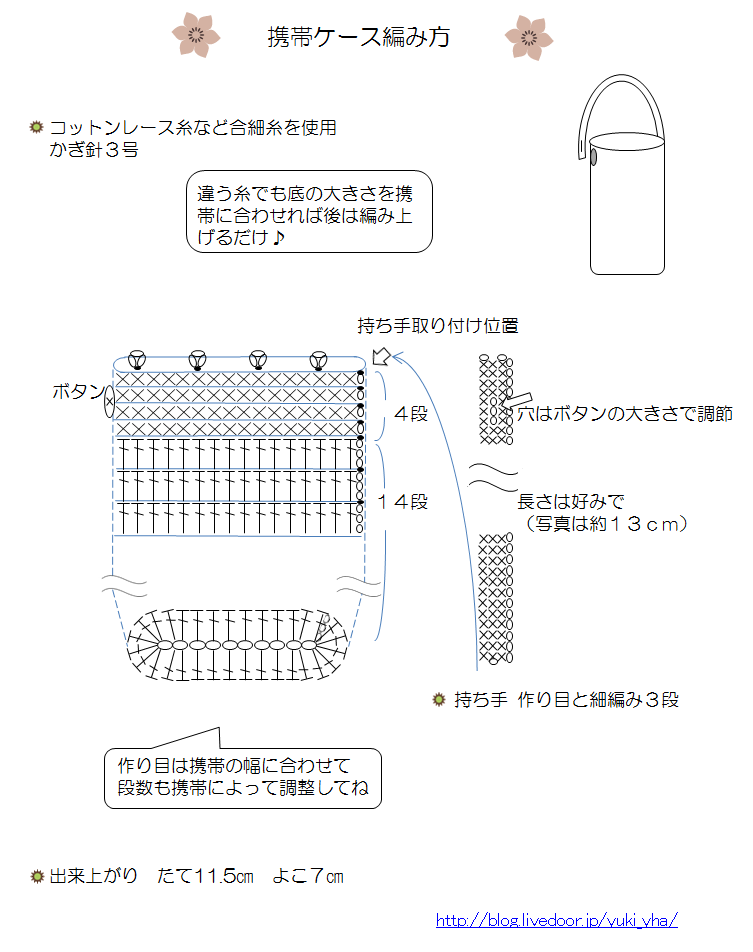 携帯ケース編み方

コットンレース糸など合細糸を使用
かぎ針３号

違う糸でも底の大きさを携帯に合わせれば後は編み上げるだけ♪

持ち手取り付け位置

ボタン

４段

１４段

穴はボタンの大きさで調節

長さは好みで
（写真は約１３ｃｍ）

持ち手 作り目と細編み３段

作り目は携帯の幅に合わせて
段数も携帯によって調整してね

出来上がり たて11.5㎝ よこ7㎝

http://blog.livedoor.jp/yuki_yha/