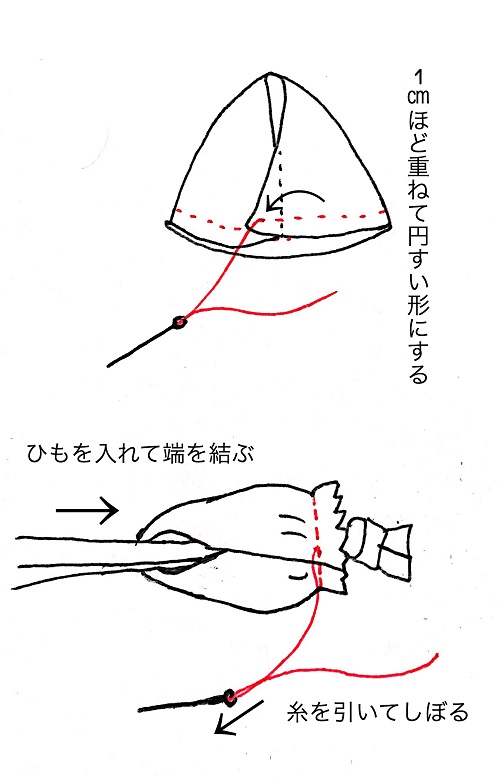 1㎝ほど重ねて円すい形にする

ひもを入れて端を結ぶ

糸を引いてしぼる