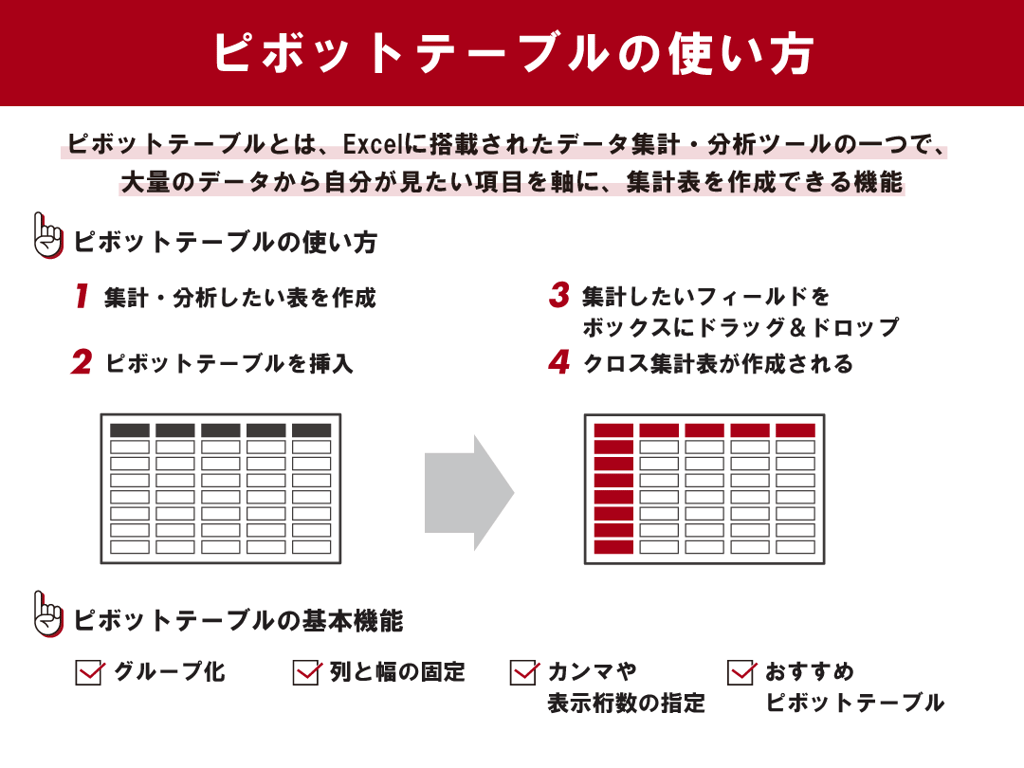 ピボットテーブルの使い方

ピボットテーブルとは、Excelに搭載されたデータ集計・分析ツールの一つで、大量のデータから自分が見たい項目を軸に、集計表を作成できる機能

ピボットテーブルの使い方

1 集計・分析したい表を作成

2 ピボットテーブルを挿入

3 集計したいフィールドをボックスにドラッグ＆ドロップ

4 クロス集計表が作成される

ピボットテーブルの基本機能

グループ化

列と幅の固定

カンマや表示桁数の指定

おすすめピボットテーブル