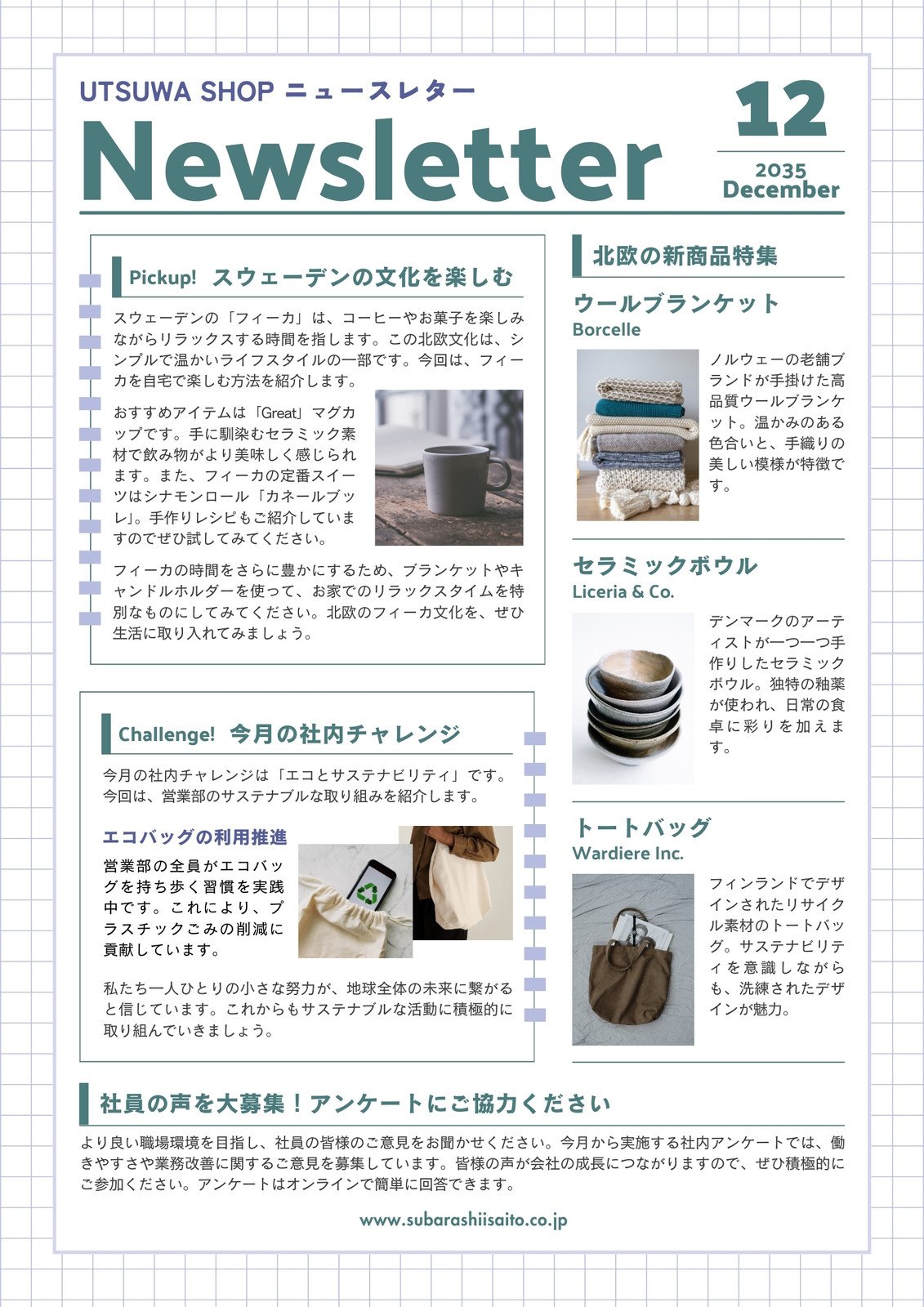 UTSUWA SHOP ニュースレター

Newsletter

12

2035
December

Pickup! スウェーデンの文化を楽しむ

スウェーデンの「フィーカ」は、コーヒーやお菓子を楽しみながらリラックスする時間を指します。この北欧文化は、シンプルで温かいライフスタイルの一部です。今回は、フィーカを自宅で楽しむ方法を紹介します。

おすすめアイテムは「Great」マグカップです。手に馴染むセラミック素材で飲み物がより美味しく感じられます。また、フィーカの定番スイーツはシナモンロール「カネールブッレ」。手作りレシピもご紹介していますのでぜひ試してみてください。

フィーカの時間をさらに豊かにするため、ブランケットやキャンドルホルダーを使って、お家でのリラックスタイムを特別なものにしてみてください。北欧のフィーカ文化を、ぜひ生活に取り入れてみましょう。

Challenge! 今月の社内チャレンジ

今月の社内チャレンジは「エコとサステナビリティ」です。今回は、営業部のサステナブルな取り組みを紹介します。

エコバッグの利用推進

営業部の全員がエコバッグを持ち歩く習慣を実践中です。これにより、プラスチックごみの削減に貢献しています。

私たち一人ひとりの小さな努力が、地球全体の未来に繋がると信じています。これからもサステナブルな活動に積極的に取り組んでいきましょう。

北欧の新商品特集

ウールブランケット
Borcelle

ノルウェーの老舗ブランドが手掛けた高品質ウールブランケット。温かみのある色合いと、手織りの美しい模様が特徴です。

セラミックボウル
Liceria & Co.

デンマークのアーティストが一つ一つ手作りしたセラミックボウル。独特の釉薬が使われ、日常の食卓に彩りを加えます。

トートバッグ
Wardiere Inc.

フィンランドでデザインされたリサイクル素材のトートバッグ。サステナビリティを意識しながらも、洗練されたデザインが魅力。

社員の声を大募集！アンケートにご協力ください

より良い職場環境を目指し、社員の皆様のご意見をお聞かせください。今月から実施する社内アンケートでは、働きやすさや業務改善に関するご意見を募集しています。皆様の声が会社の成長につながりますので、ぜひ積極的にご参加ください。アンケートはオンラインで簡単に回答できます。

www.subarashiisaito.co.jp