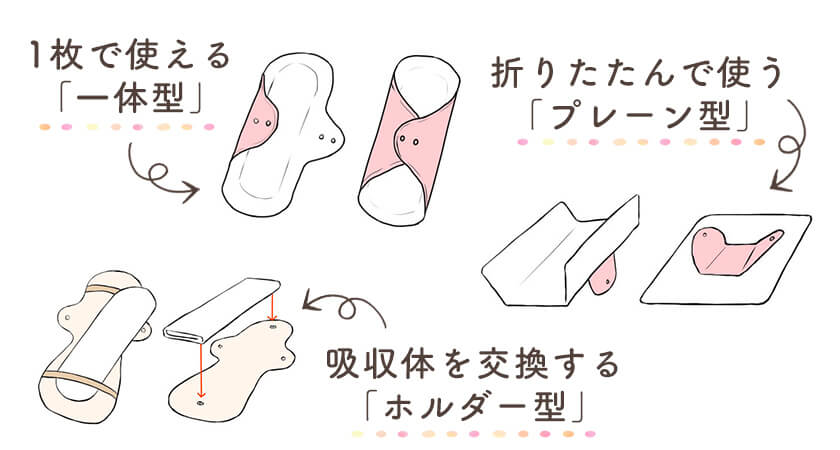 1枚で使える
「一体型」

折りたたんで使う
「プレーン型」

吸収体を交換する
「ホルダー型」