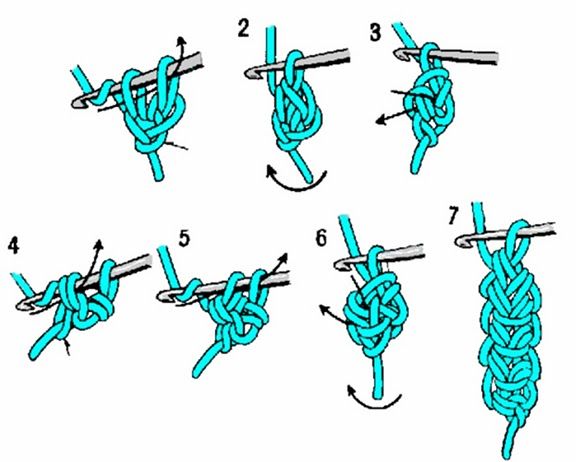 2
3
4
5
6
7