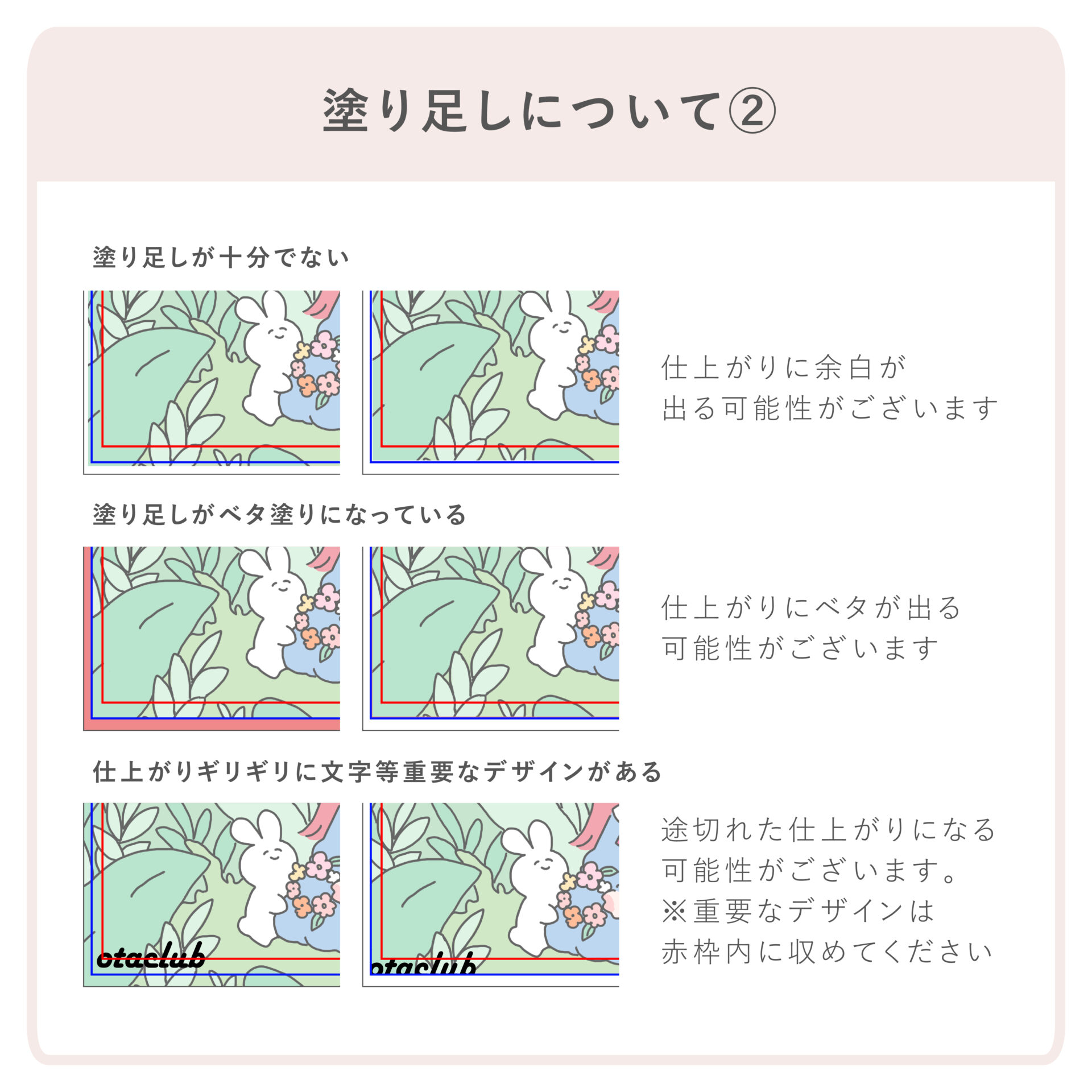 塗り足しについて②

塗り足しが十分でない

仕上がりに余白が
出る可能性がございます

塗り足しがベタ塗りになっている

仕上がりにベタが出る
可能性がございます

仕上がりギリギリに文字等重要なデザインがある

otaclub

otaclub

途切れた仕上がりになる
可能性がございます。
※重要なデザインは
赤枠内に収めてください