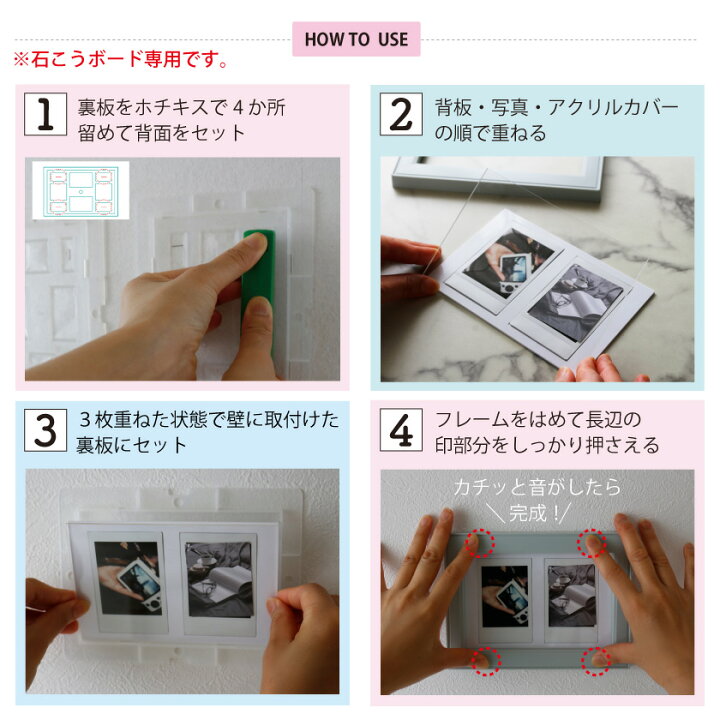 HOW TO USE

※石こうボード専用です。

1 裏板をホチキスで４か所留めて背面をセット

2 背板・写真・アクリルカバーの順で重ねる

3 ３枚重ねた状態で壁に取付けた裏板にセット

4 フレームをはめて長辺の印部分をしっかり押さえる

カチッと音がしたら
＼完成！／