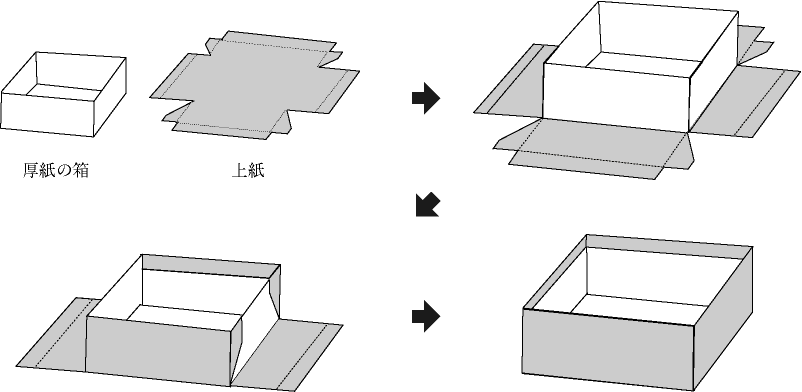 厚紙の箱

上紙