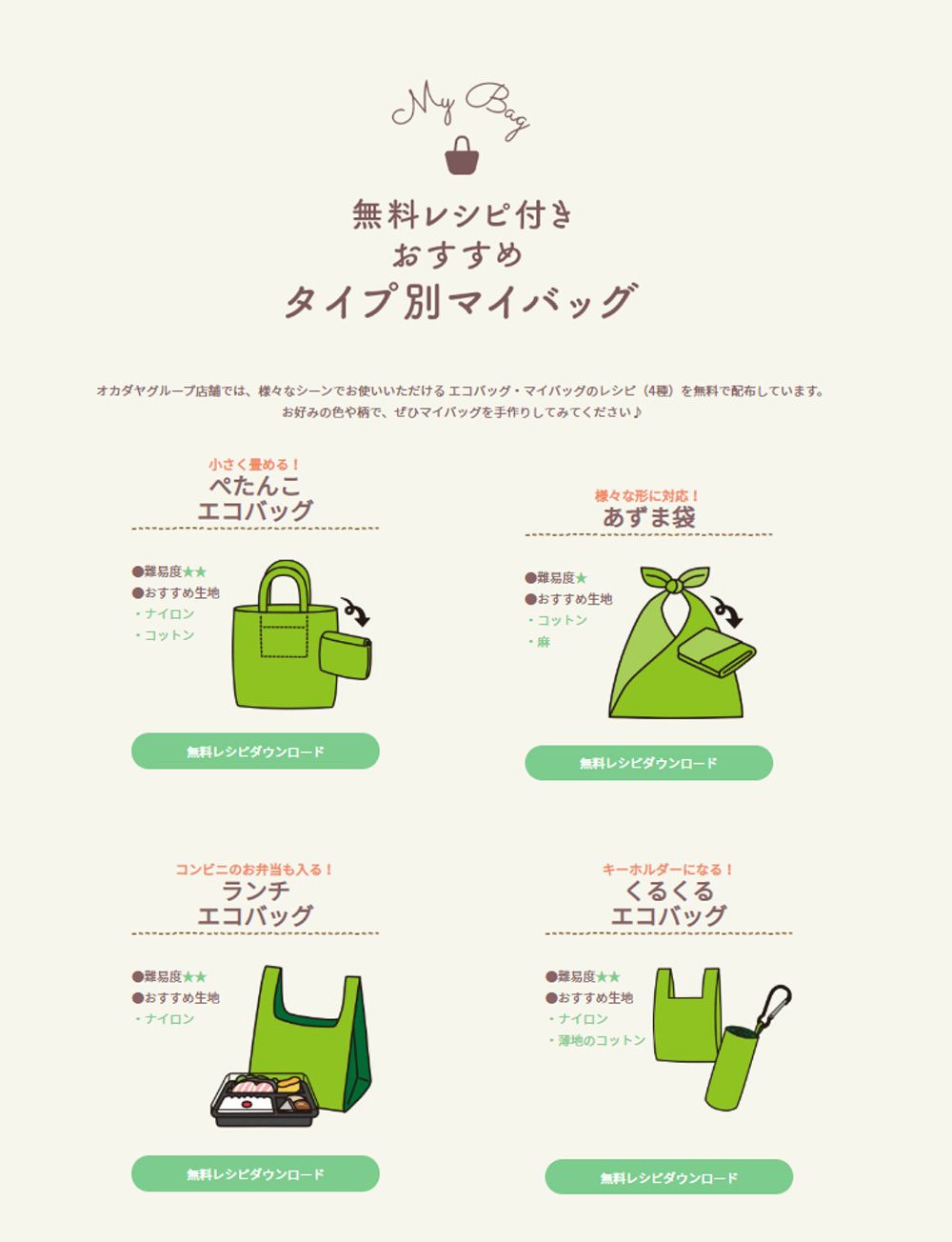 My Bag

無料レシピ付き
おすすめ
タイプ別マイバッグ

オカダヤグループ店舗では、様々なシーンでお使いいただける エコバッグ・マイバッグのレシピ（4種）を無料で配布しています。
お好みの色や柄で、ぜひマイバッグを手作りしてみてください♪

小さく畳める！
ぺたんこ
エコバッグ

●難易度★★
●おすすめ生地
・ナイロン
・コットン

無料レシピダウンロード

様々な形に対応！
あずま袋

●難易度★
●おすすめ生地
・コットン
・麻

無料レシピダウンロード

コンビニのお弁当も入る！
ランチ
エコバッグ

●難易度★★
●おすすめ生地
・ナイロン

無料レシピダウンロード

キーホルダーになる！
くるくる
エコバッグ

●難易度★★
●おすすめ生地
・ナイロン
・薄地のコットン

無料レシピダウンロード