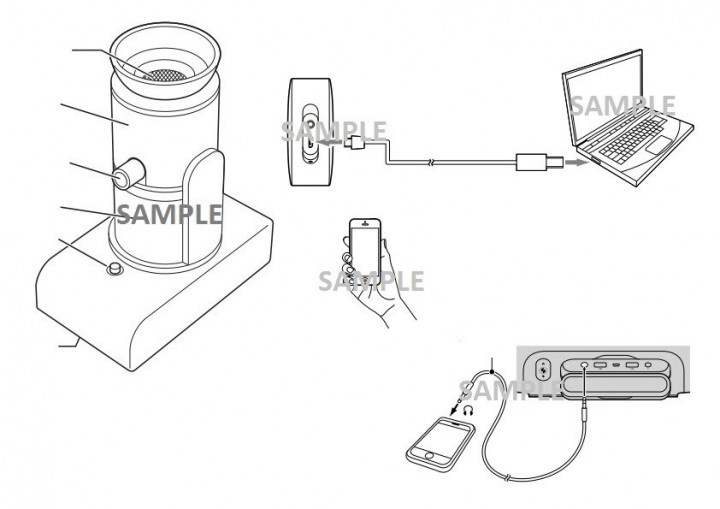 SAMPLE

SAMPLE

SAMPLE

SAMPLE

SAMPLE