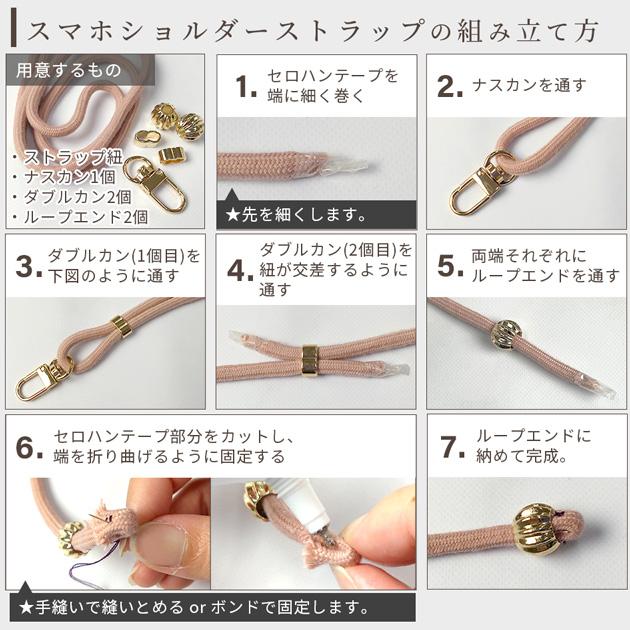 スマホショルダーストラップの組み立て方

用意するもの

・ストラップ紐
・ナスカン1個
・ダブルカン2個
・ループエンド2個

1. セロハンテープを端に細く巻く

★先を細くします。

2. ナスカンを通す

3. ダブルカン(1個目)を下図のように通す

4. ダブルカン(2個目)を紐が交差するように通す

5. 両端それぞれにループエンドを通す

6. セロハンテープ部分をカットし、端を折り曲げるように固定する

★手縫いで縫いとめる or ボンドで固定します。

7. ループエンドに納めて完成。