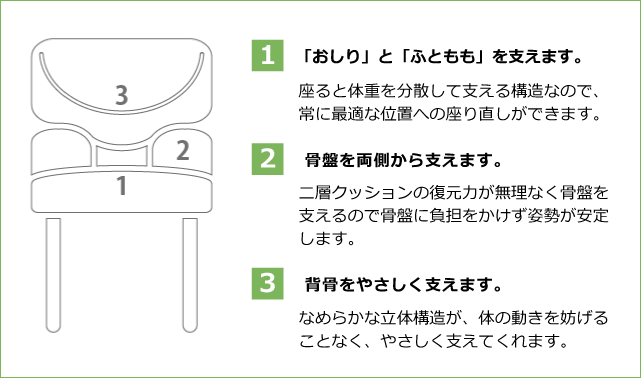 3

2

1

1 「おしり」と「ふともも」を支えます。

座ると体重を分散して支える構造なので、常に最適な位置への座り直しができます。

2 骨盤を両側から支えます。

二層クッションの復元力が無理なく骨盤を支えるので骨盤に負担をかけず姿勢が安定します。

3 背骨をやさしく支えます。

なめらかな立体構造が、体の動きを妨げることなく、やさしく支えてくれます。