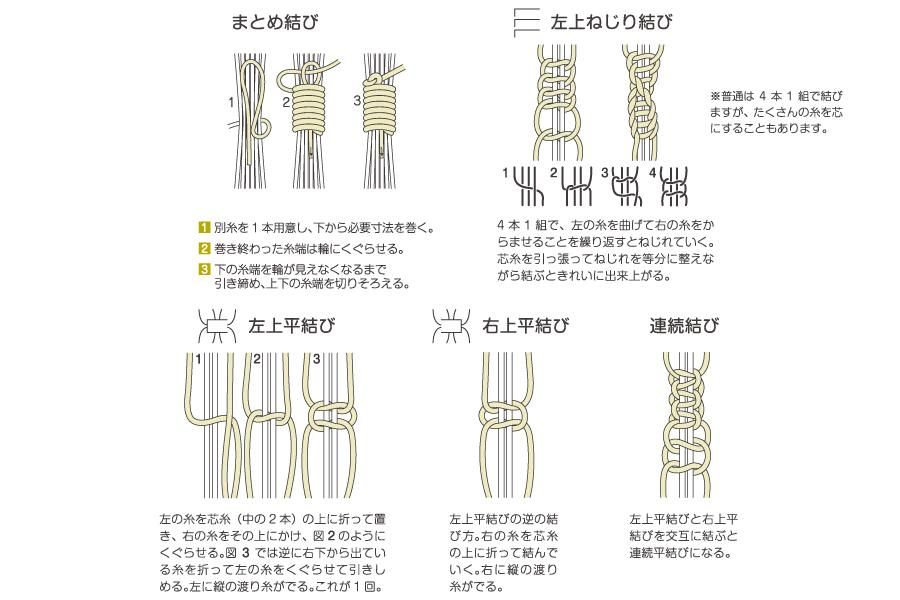 まとめ結び

1 2 3

1 別糸を１本用意し、下から必要寸法を巻く。
2 巻き終わった糸端は輪にくぐらせる。
3 下の糸端を輪が見えなくなるまで引き締め、上下の糸端を切りそろえる。

左上ねじり結び

※普通は４本１組で結びますが、たくさんの糸を芯にすることもあります。

1 2 3 4

４本１組で、左の糸を曲げて右の糸をからませることを繰り返すとねじれていく。芯糸を引っ張ってねじれを等分に整えながら結ぶときれいに出来上がる。

左上平結び

1 2 3

左の糸を芯糸（中の２本）の上に折って置き、右の糸をその上にかけ、図２のようにくぐらせる。図３では逆に右下から出ている糸を折って左の糸をくぐらせて引きしめる。左に縦の渡り糸がでる。これが１回。

右上平結び

左上平結びの逆の結び方。右の糸を芯糸の上に折って結んでいく。右に縦の渡り糸がでる。

連続結び

左上平結びと右上平結びを交互に結ぶと連続平結びになる。