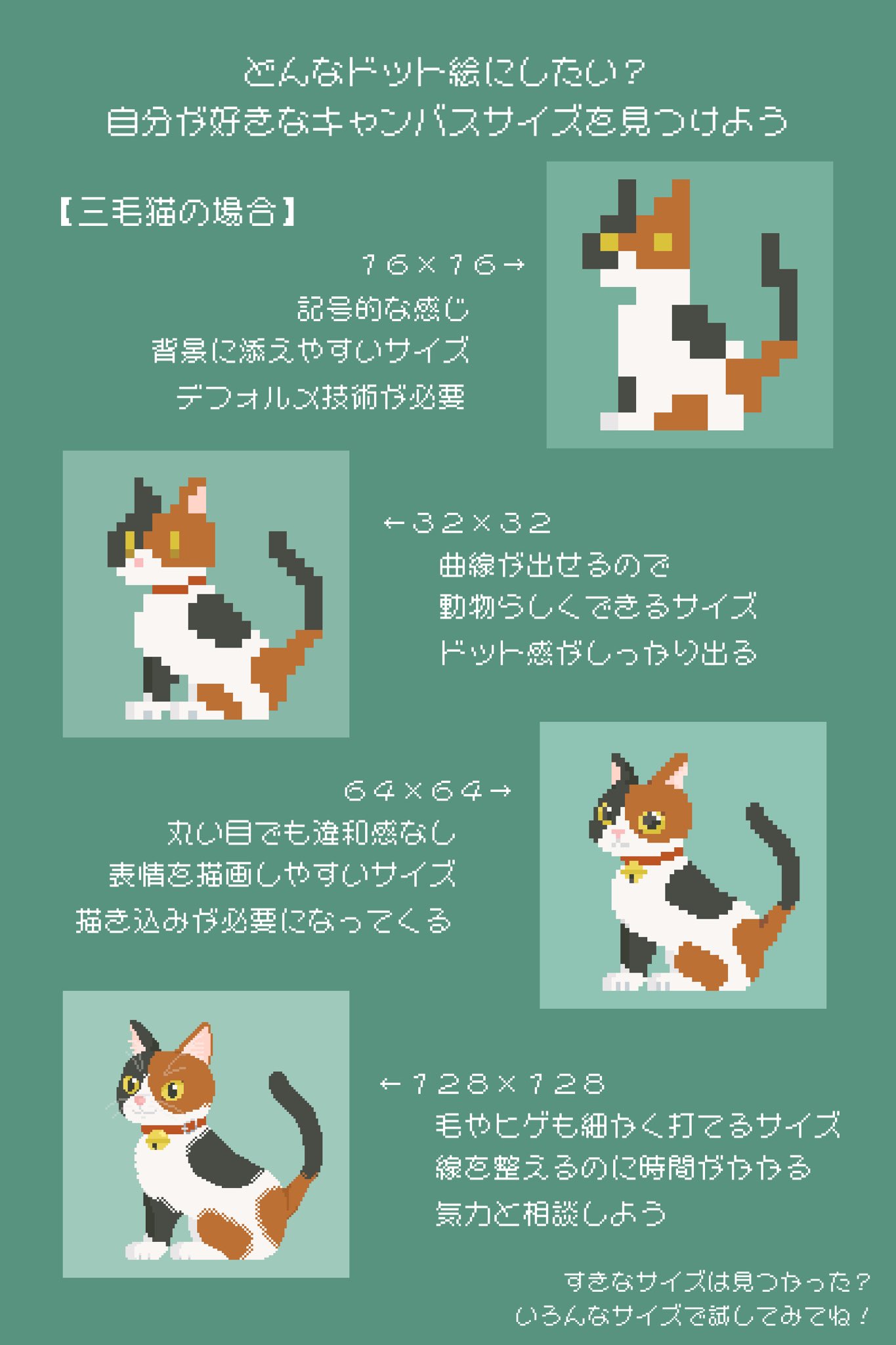 どんなドット絵にしたい？
自分が好きなキャンバスサイズを見つけよう

【三毛猫の場合】

16×16→
記号的な感じ
背景に添えやすいサイズ
デフォルメ技術が必要

←32×32
曲線が出せるので
動物らしくできるサイズ
ドット感がしっかり出る

64×64→
丸い目でも違和感なし
表情を描画しやすいサイズ
描き込みが必要になってくる

←128×128
毛やヒゲも細かく打てるサイズ
線を整えるのに時間がかかる
気力と相談しよう

すきなサイズは見つかった？
いろんなサイズで試してみてね！