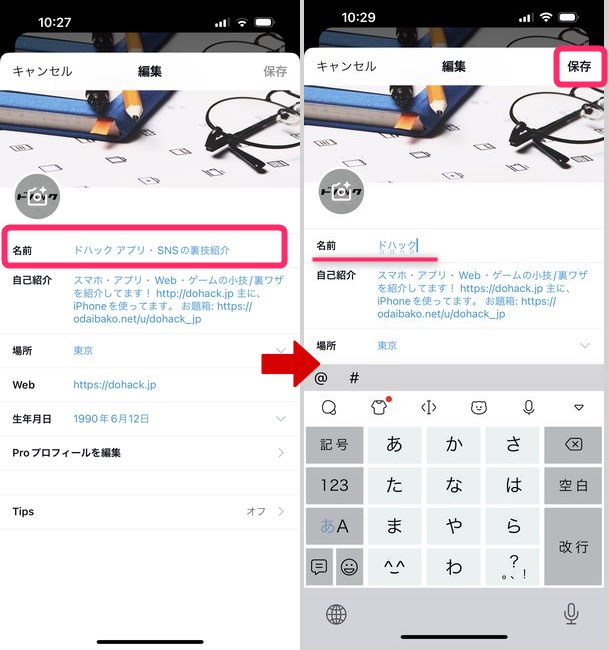 10:27

キャンセル 編集 保存

ドハック

名前 ドハック アプリ・SNSの裏技紹介

自己紹介 スマホ・アプリ・Web・ゲームの小技/裏ワザを紹介してます！ http://dohack.jp 主に、iPhoneを使ってます。 お題箱: https://odaibako.net/u/dohack_jp

場所 東京

Web https://dohack.jp

生年月日 1990年6月12日

Proプロフィールを編集

Tips オフ

10:29

キャンセル 編集 保存

ドハック

名前 ドハック

自己紹介 スマホ・アプリ・Web・ゲームの小技/裏ワザを紹介してます！ https://dohack.jp 主に、iPhoneを使ってます。 お題箱: https://odaibako.net/u/dohack_jp

場所 東京

@ #

記号 あ か さ

123 た な は 空白

あA ま や ら 改行

^_^ わ ?。、!