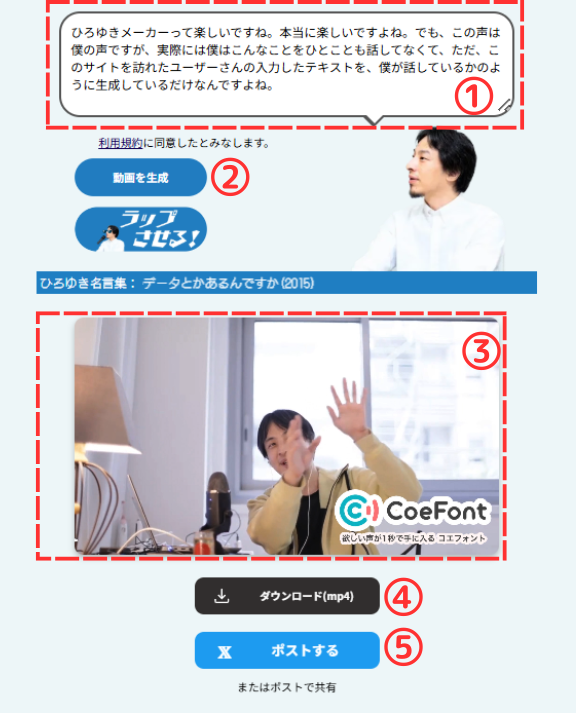 ひろゆきメーカーって楽しいですね。本当に楽しいですよね。でも、この声は僕の声ですが、実際には僕はこんなことをひとことも話してなくて、ただ、このサイトを訪れたユーザーさんの入力したテキストを、僕が話しているかのように生成しているだけなんですよね。

①

利用規約に同意したとみなします。

動画を生成

②

ラップさせる!

ひろゆき名言集: データとかあるんですか (2015)

③

CoeFont
欲しい声が1秒で手に入る コエフォント

ダウンロード(mp4)

④

X ポストする

⑤

またはポストで共有