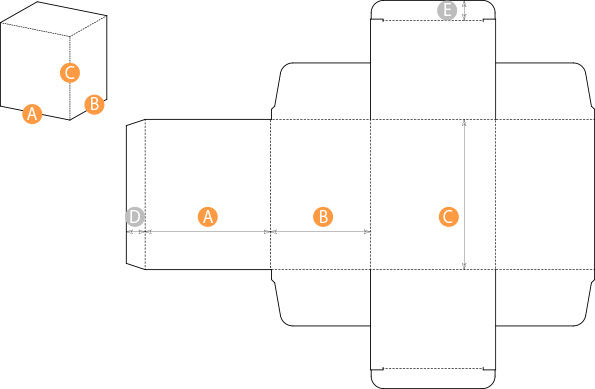 C
A
B
E
D
A
B
C