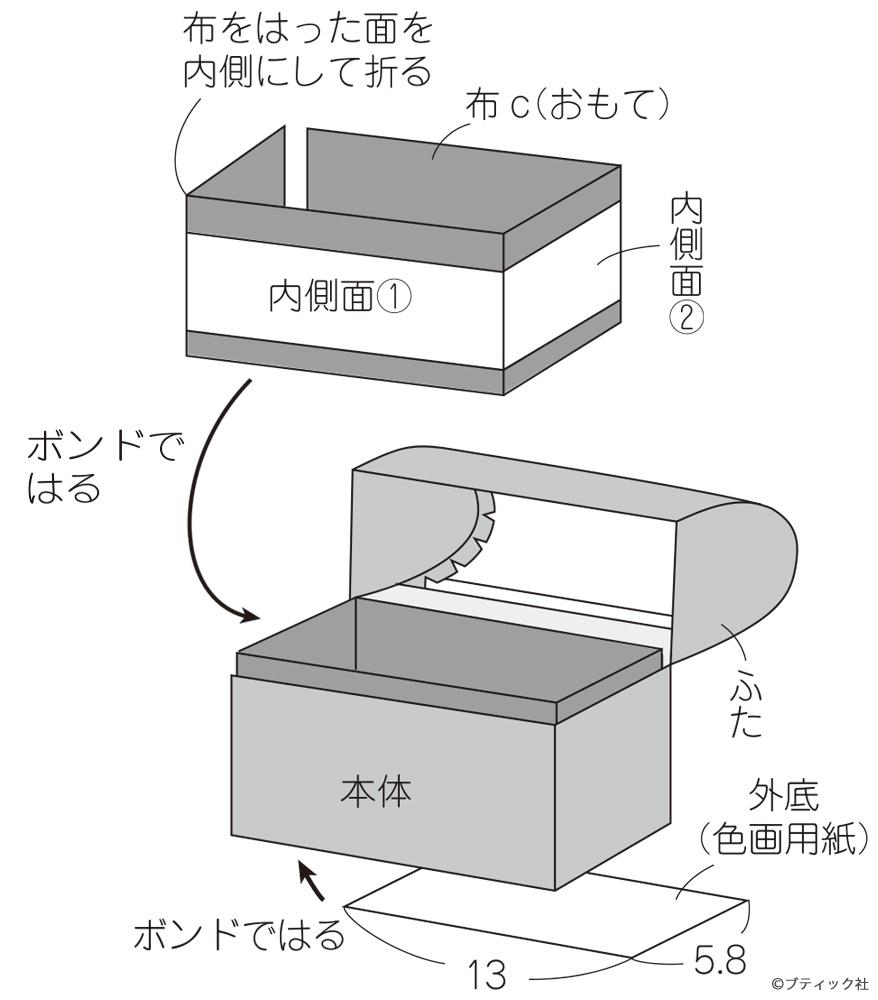 布をはった面を内側にして折る

布 c(おもて)

内側面②

内側面①

ボンドではる

ふた

本体

外底(色画用紙)

ボンドではる

13

5.8

©ブティック社